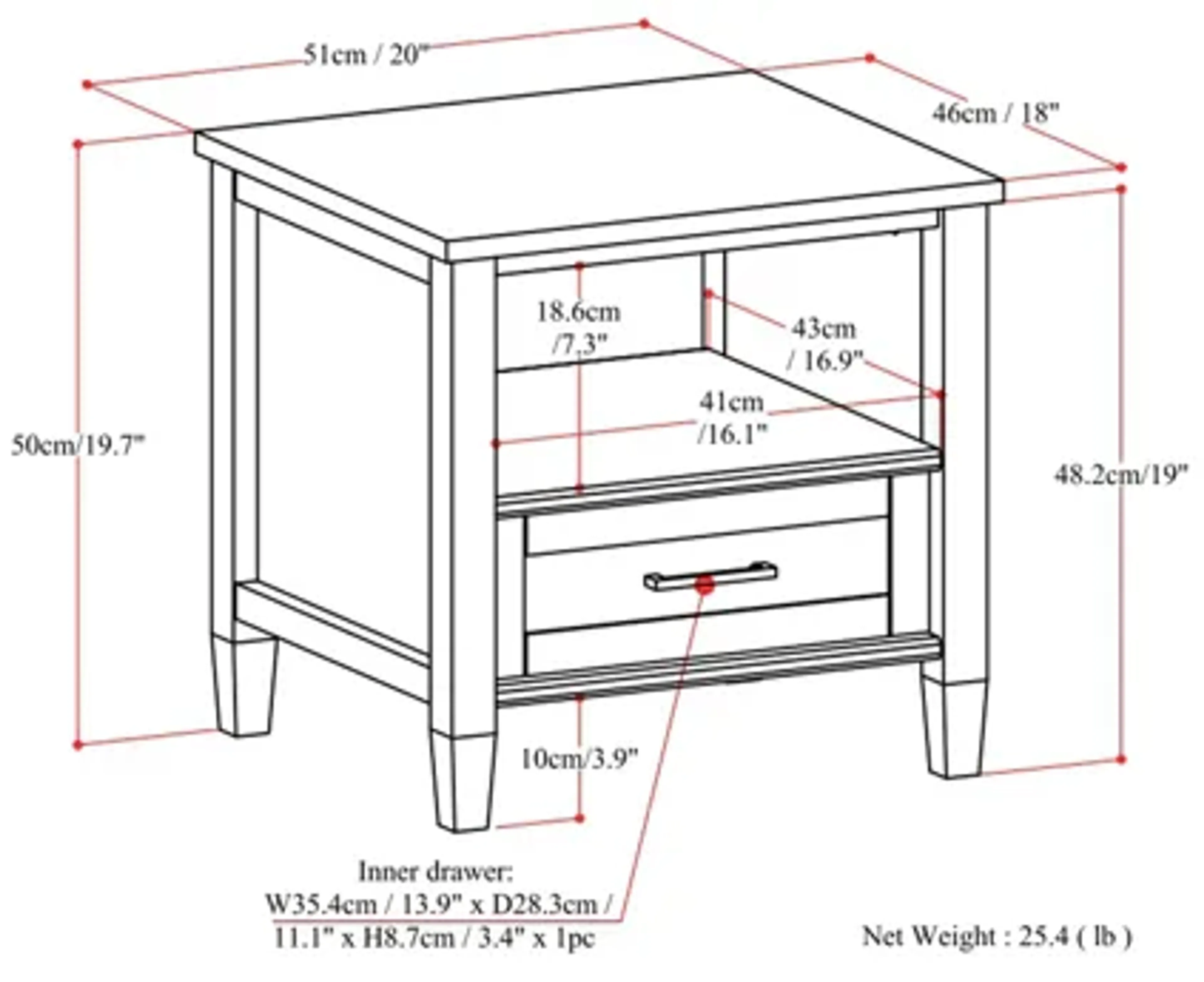 51cm / 20"

46cm / 18"

50cm/19.7"

18.6cm /7.3"

43cm / 16.9"

41cm /16.1"

48.2cm/19"

10cm/3.9"

Inner drawer:
W35.4cm / 13.9" x D28.3cm / 11.1" x H8.7cm / 3.4" x 1pc

Net Weight : 25.4 ( lb )