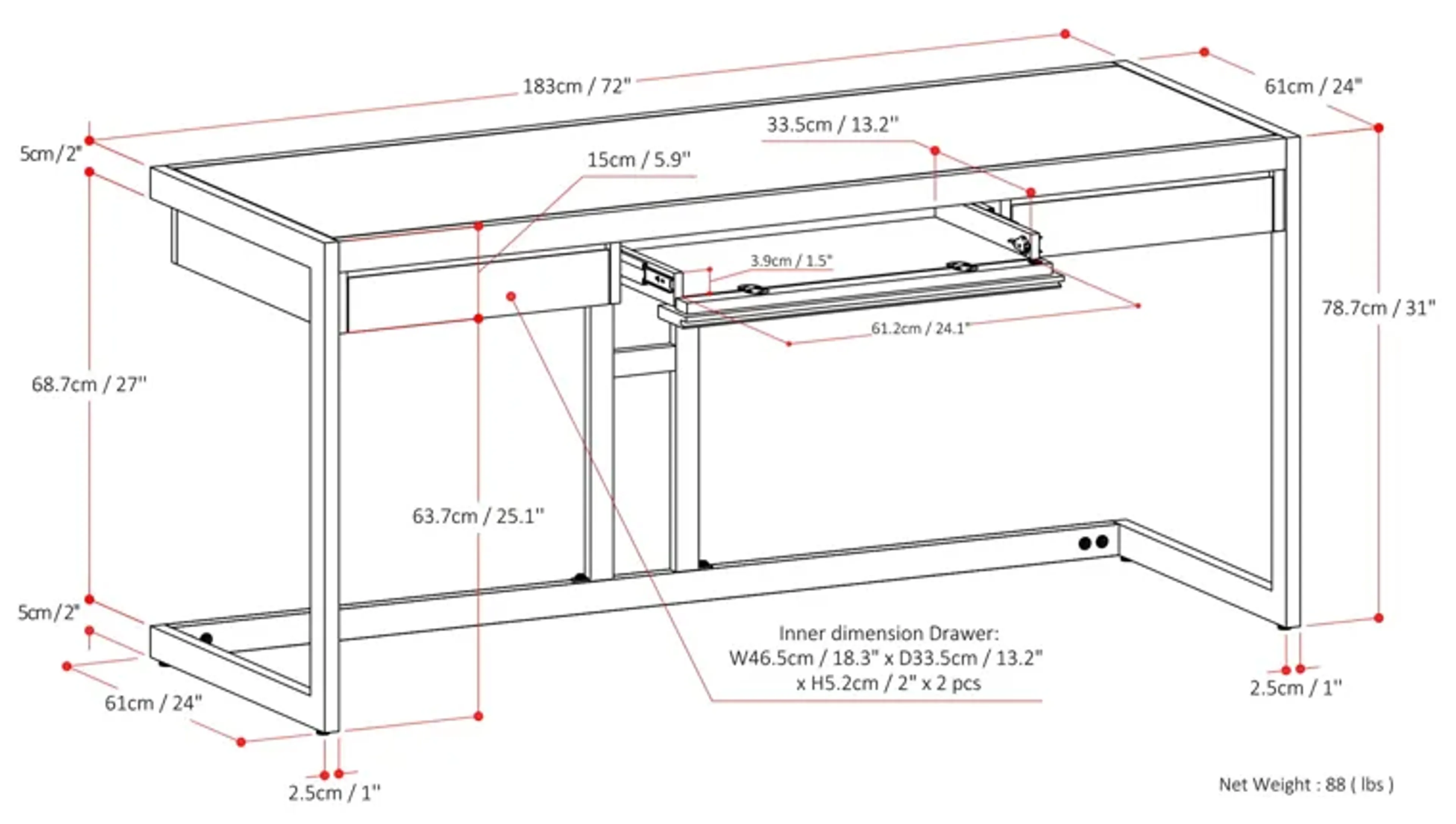 183cm / 72"

61cm / 24"

33.5cm / 13.2"

5cm / 2"

15cm / 5.9"

3.9cm / 1.5"

78.7cm / 31"

61.2cm / 24.1"

68.7cm / 27"

63.7cm / 25.1"

5cm / 2"

Inner dimension Drawer:
W46.5cm / 18.3" x D33.5cm / 13.2"
x H5.2cm / 2" x 2 pcs

2.5cm / 1"

61cm / 24"

2.5cm / 1"

Net Weight : 88 ( lbs )