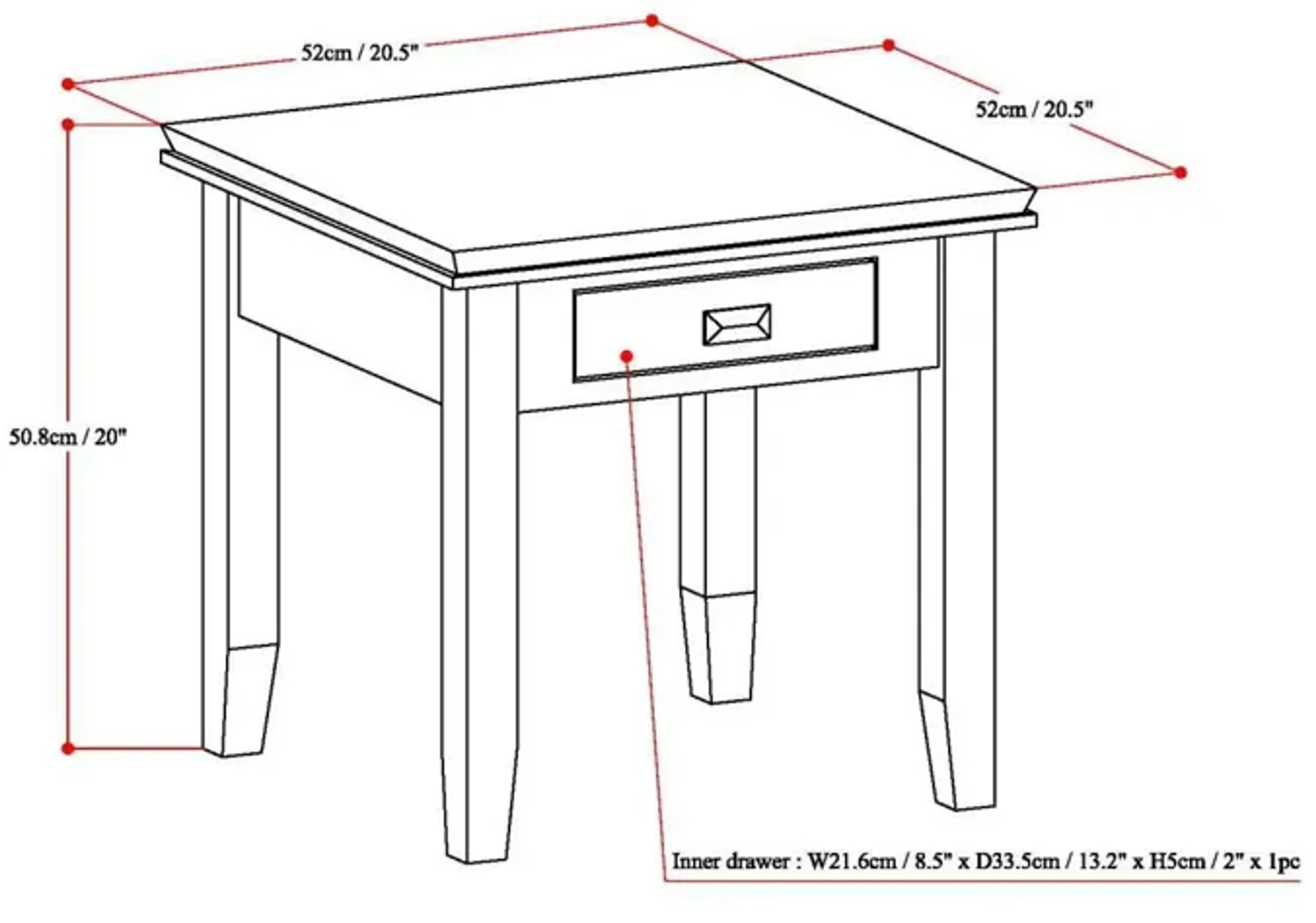 52cm / 20.5"

52cm / 20.5"

50.8cm / 20"

Inner drawer : W21.6cm / 8.5" x D33.5cm / 13.2" x H5cm / 2" x 1pc