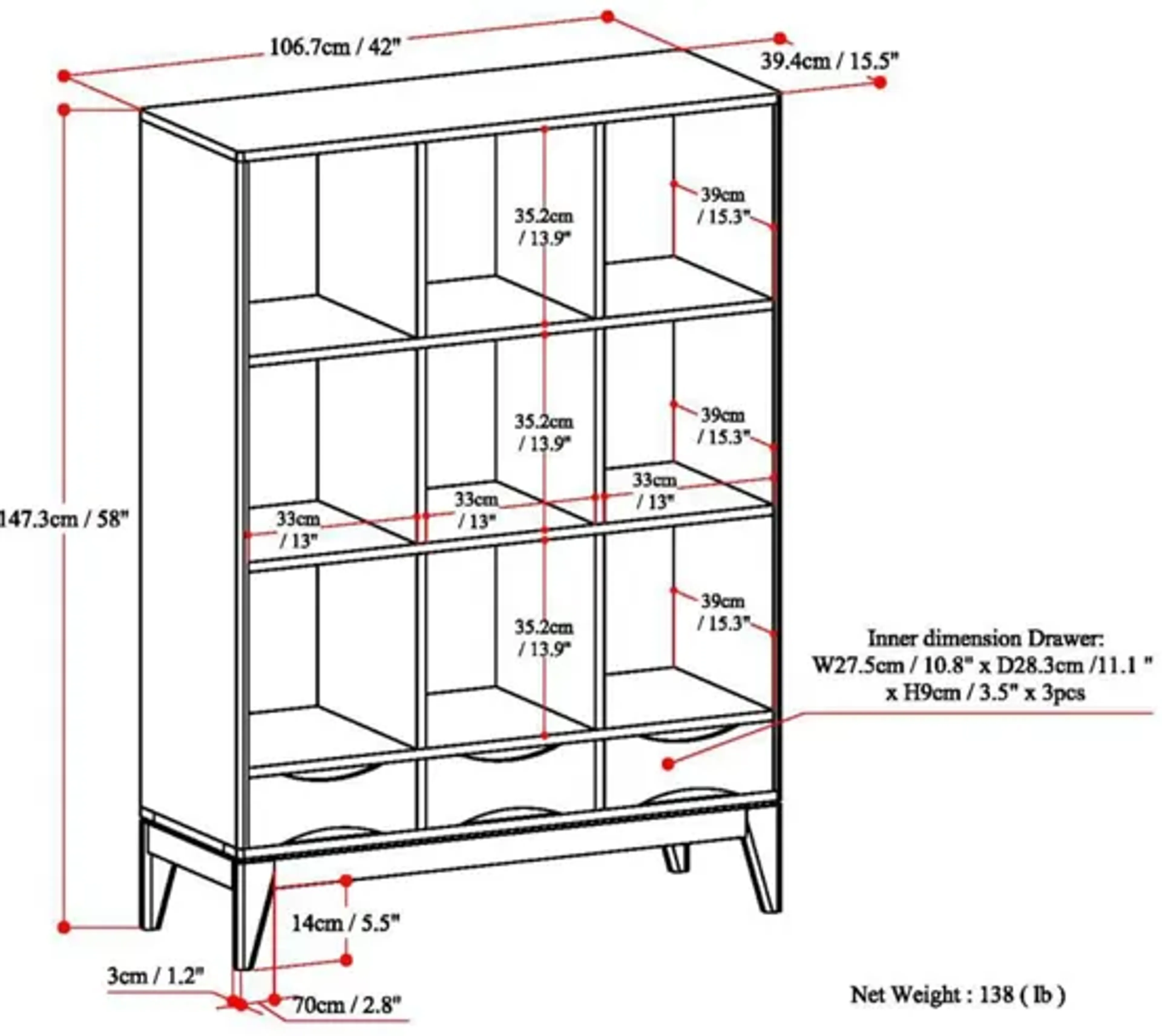 106.7cm / 42"

39.4cm / 15.5"

147.3cm / 58"

35.2cm / 13.9"

39cm / 15.3"

35.2cm / 13.9"

39cm / 15.3"

33cm / 13"

33cm / 13"

33cm / 13"

35.2cm / 13.9"

39cm / 15.3"

Inner dimension Drawer: W27.5cm / 10.8" x D28.3cm /11.1 " x H9cm / 3.5" x 3pcs

14cm / 5.5"

3cm / 1.2"

70cm / 2.8"

Net Weight : 138 ( lb )