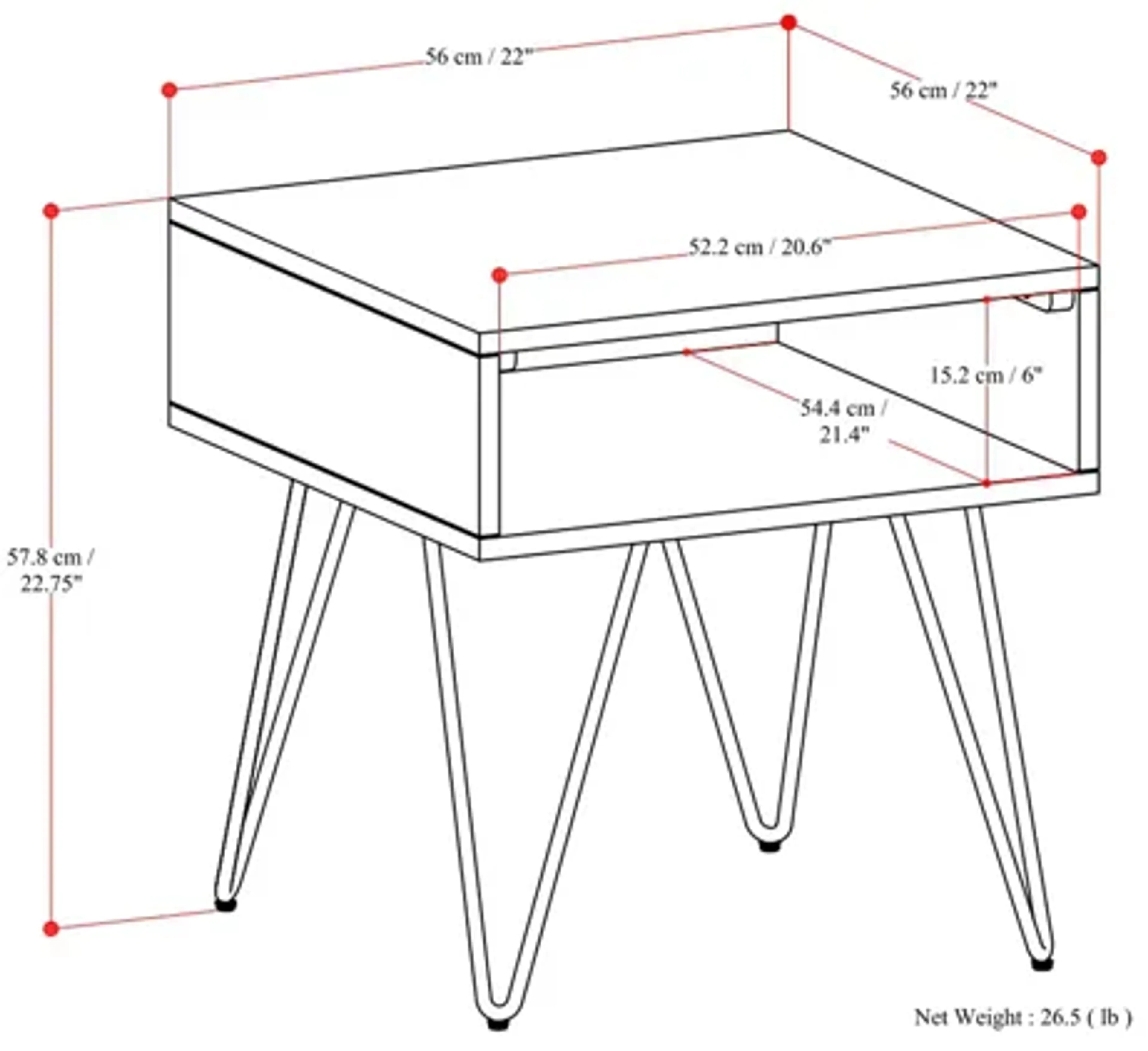 56 cm / 22"

56 cm / 22"

52.2 cm / 20.6"

15.2 cm / 6"

54.4 cm / 21.4"

57.8 cm / 22.75"

Net Weight : 26.5 ( lb )