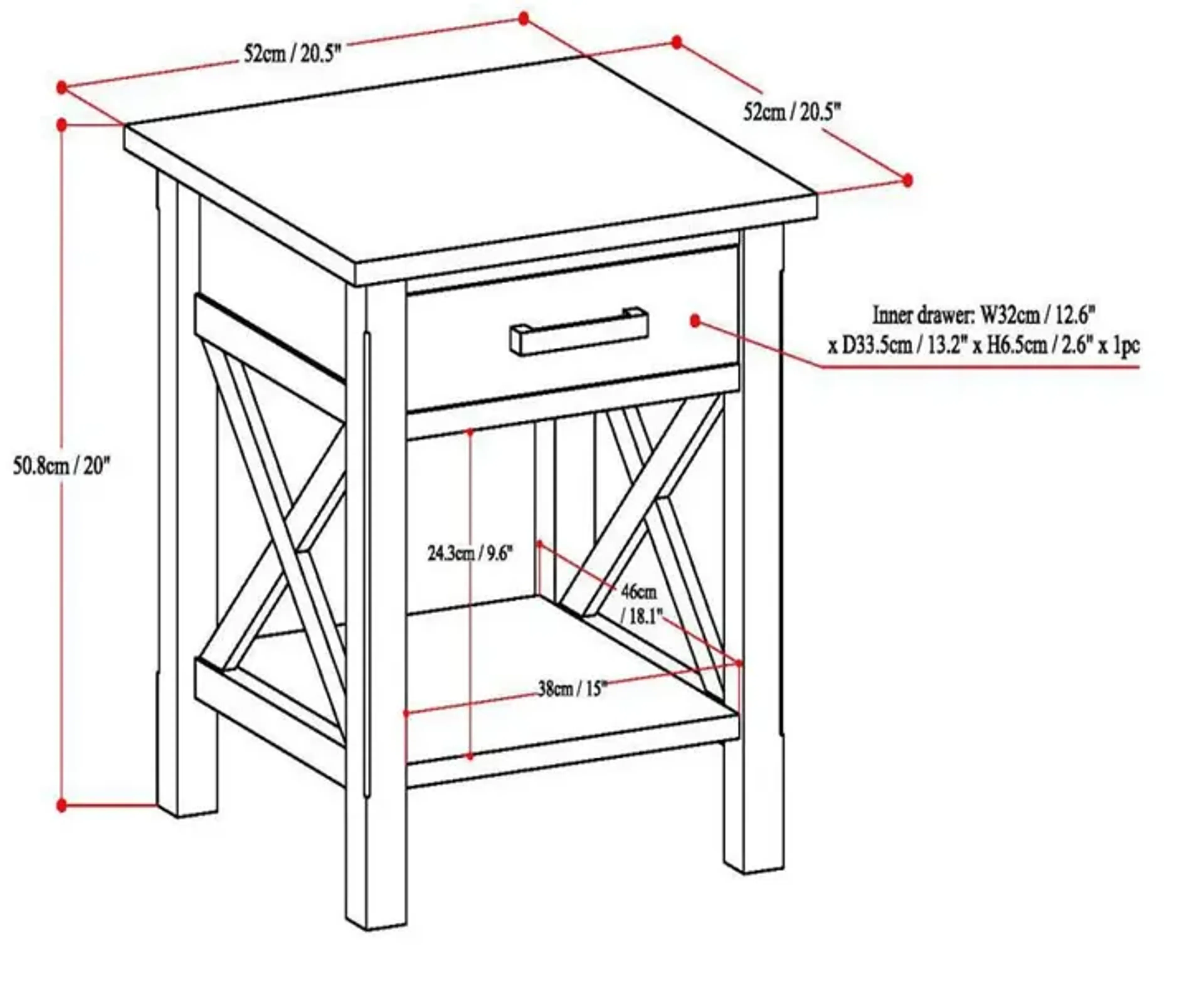 52cm / 20.5"

52cm / 20.5"

Inner drawer: W32cm / 12.6" x D33.5cm / 13.2" x H6.5cm / 2.6" x 1pc

50.8cm / 20"

24.3cm / 9.6"

46cm / 18.1"

38cm / 15"