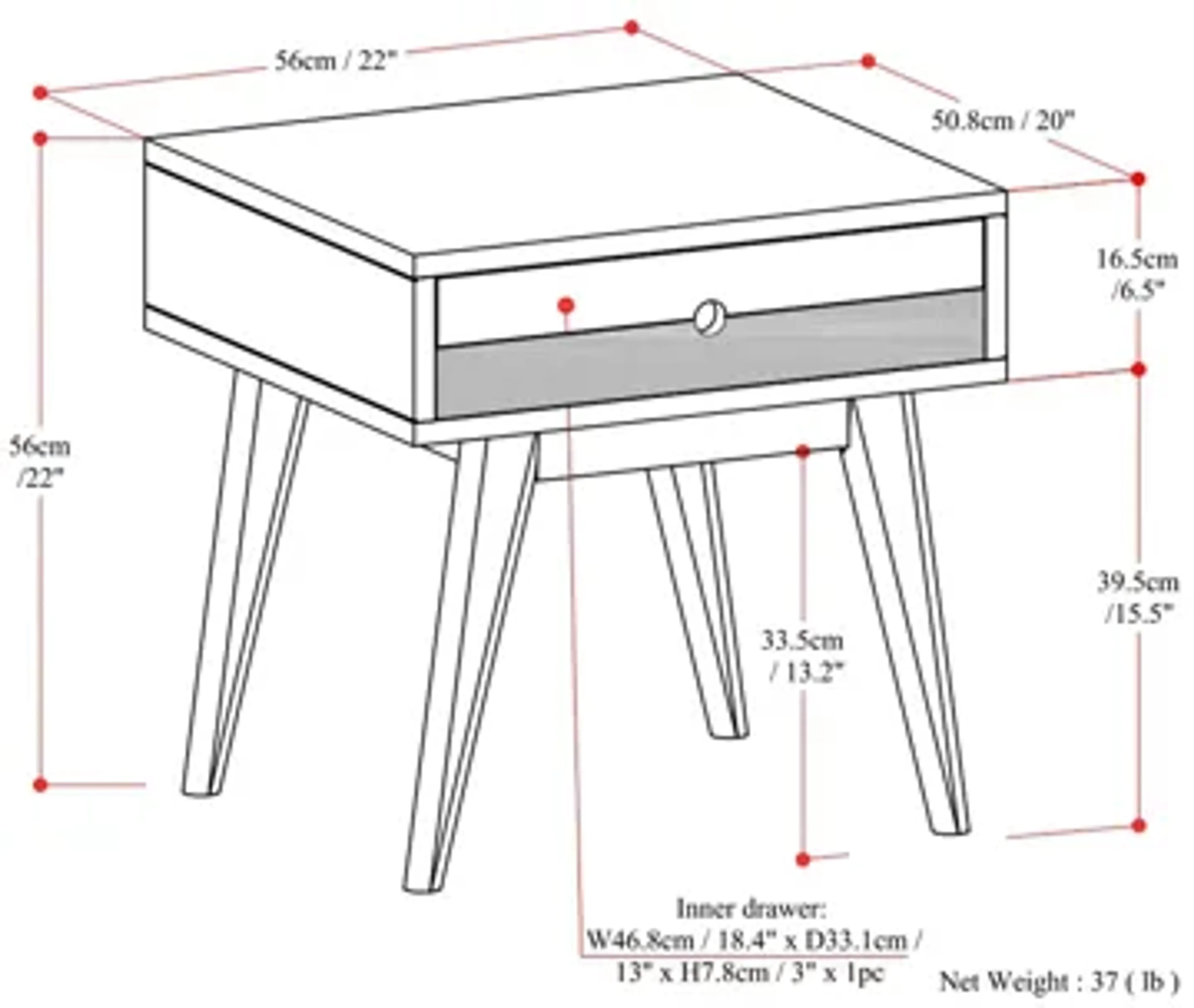 56cm / 22"

50.8cm / 20"

56cm
/22"

16.5cm
/6.5"

39.5cm
/15.5"

33.5cm
/ 13.2"

Inner drawer:
W46.8cm / 18.4" x D33.1cm / 13" x H7.8cm / 3" x 1pc

Net Weight : 37 ( lb )