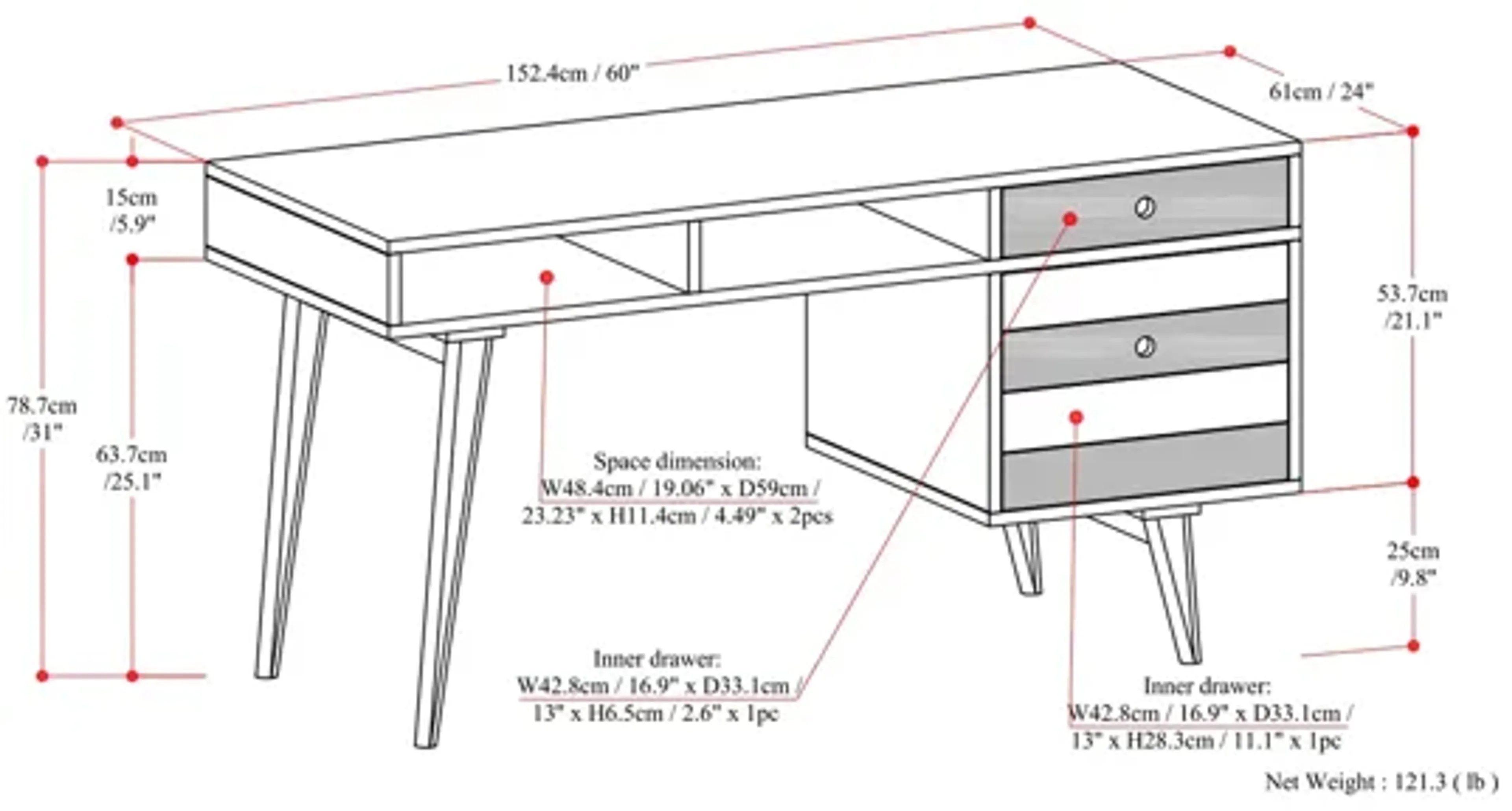 152.4cm / 60"

61cm / 24"

15cm /5.9"

53.7cm /21.1"

78.7cm /31"

63.7cm /25.1"

Space dimension: W48.4cm / 19.06" x D59cm / 23.23" x H11.4cm / 4.49" x 2pcs

25cm /9.8"

Inner drawer: W42.8cm / 16.9" x D33.1cm / 13" x H6.5cm / 2.6" x 1pc

Inner drawer: W42.8cm / 16.9" x D33.1cm / 13" x H28.3cm / 11.1" x 1pc

Net Weight : 121.3 ( lb )