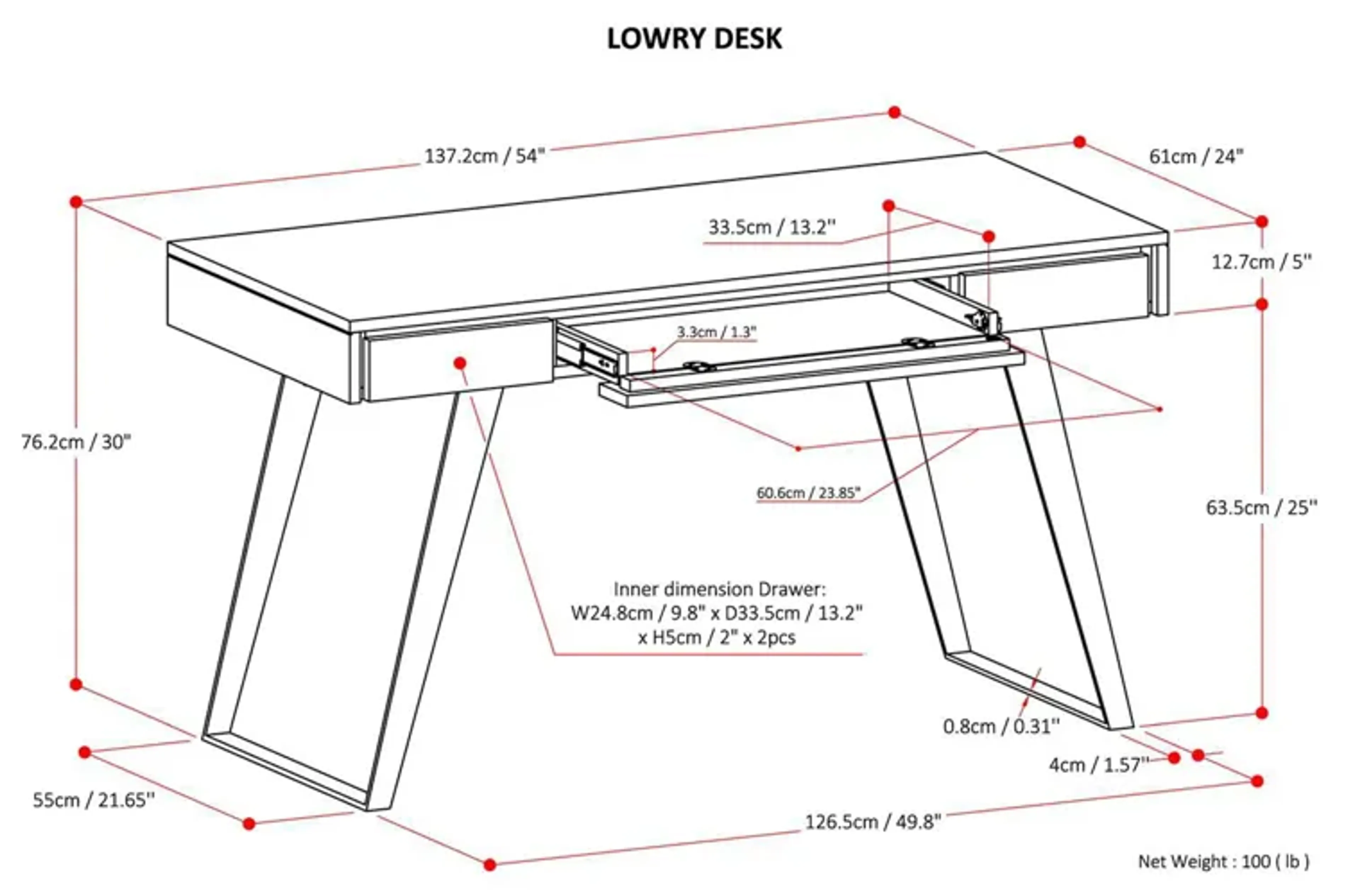 LOWRY DESK

137.2cm / 54"

61cm / 24"

33.5cm / 13.2"

12.7cm / 5"

3.3cm / 1.3"

76.2cm / 30"

60.6cm / 23.85"

63.5cm / 25"

Inner dimension Drawer:
W24.8cm / 9.8" x D33.5cm / 13.2"
x H5cm / 2" x 2pcs

0.8cm / 0.31"

4cm / 1.57"

55cm / 21.65"

126.5cm / 49.8"

Net Weight : 100 ( lb )