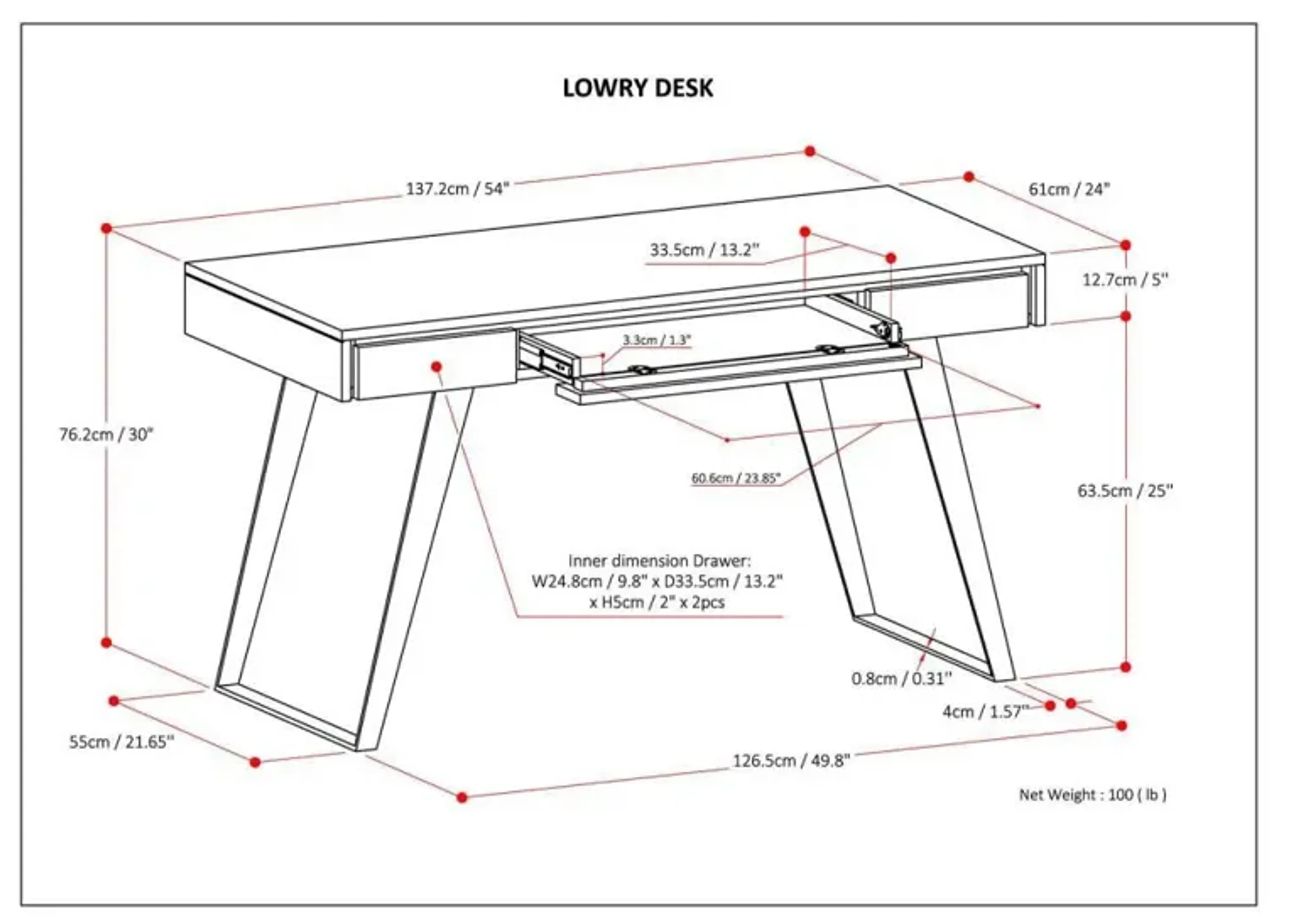 LOWRY DESK

137.2cm / 54"

61cm / 24"

33.5cm / 13.2"

12.7cm / 5"

3.3cm / 1.3"

76.2cm / 30"

60.6cm / 23.85"

63.5cm / 25"

Inner dimension Drawer:
W24.8cm / 9.8" x D33.5cm / 13.2"
x H5cm / 2" x 2pcs

0.8cm / 0.31"

4cm / 1.57"

55cm / 21.65"

126.5cm / 49.8"

Net Weight : 100 ( lb )