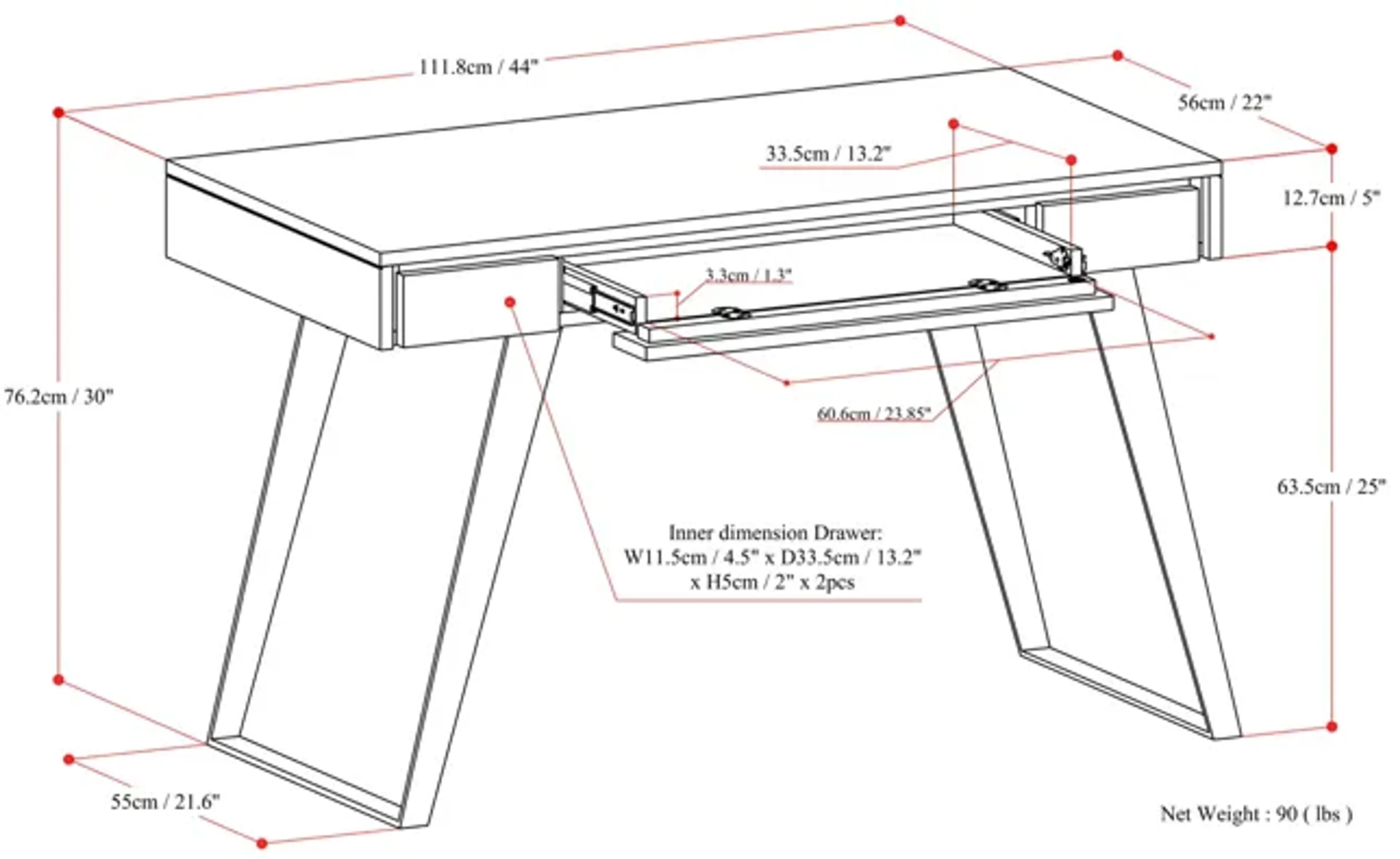 111.8cm / 44"

56cm / 22"

33.5cm / 13.2"

12.7cm / 5"

3.3cm / 1.3"

76.2cm / 30"

60.6cm / 23.85"

63.5cm / 25"

Inner dimension Drawer:
W11.5cm / 4.5" x D33.5cm / 13.2"
x H5cm / 2" x 2pcs

55cm / 21.6"

Net Weight : 90 ( lbs )