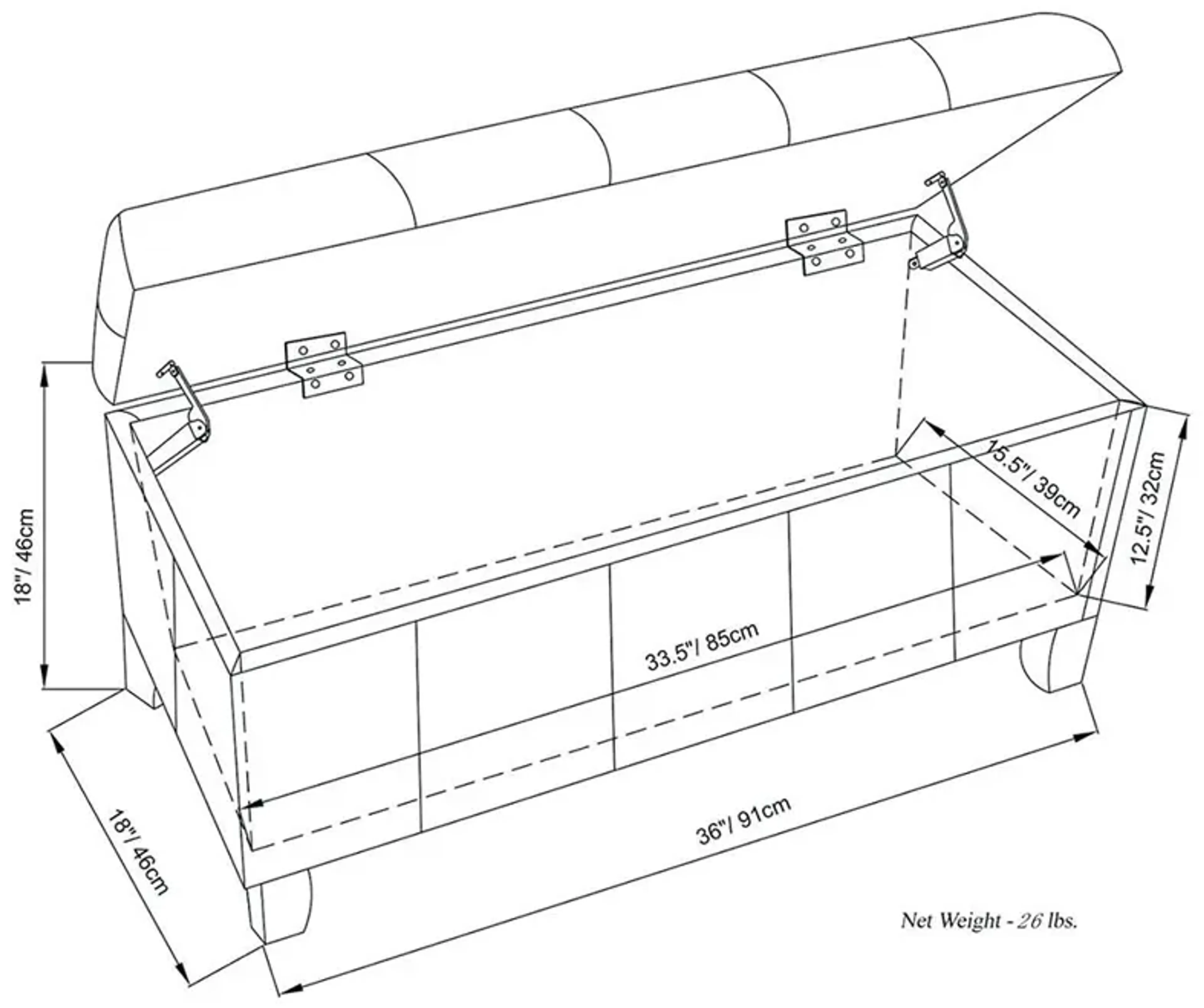 18"/ 46cm

15.5"/ 39cm

12.5"/ 32cm

33.5"/ 85cm

18"/ 46cm

36"/ 91cm

Net Weight - 26 lbs.