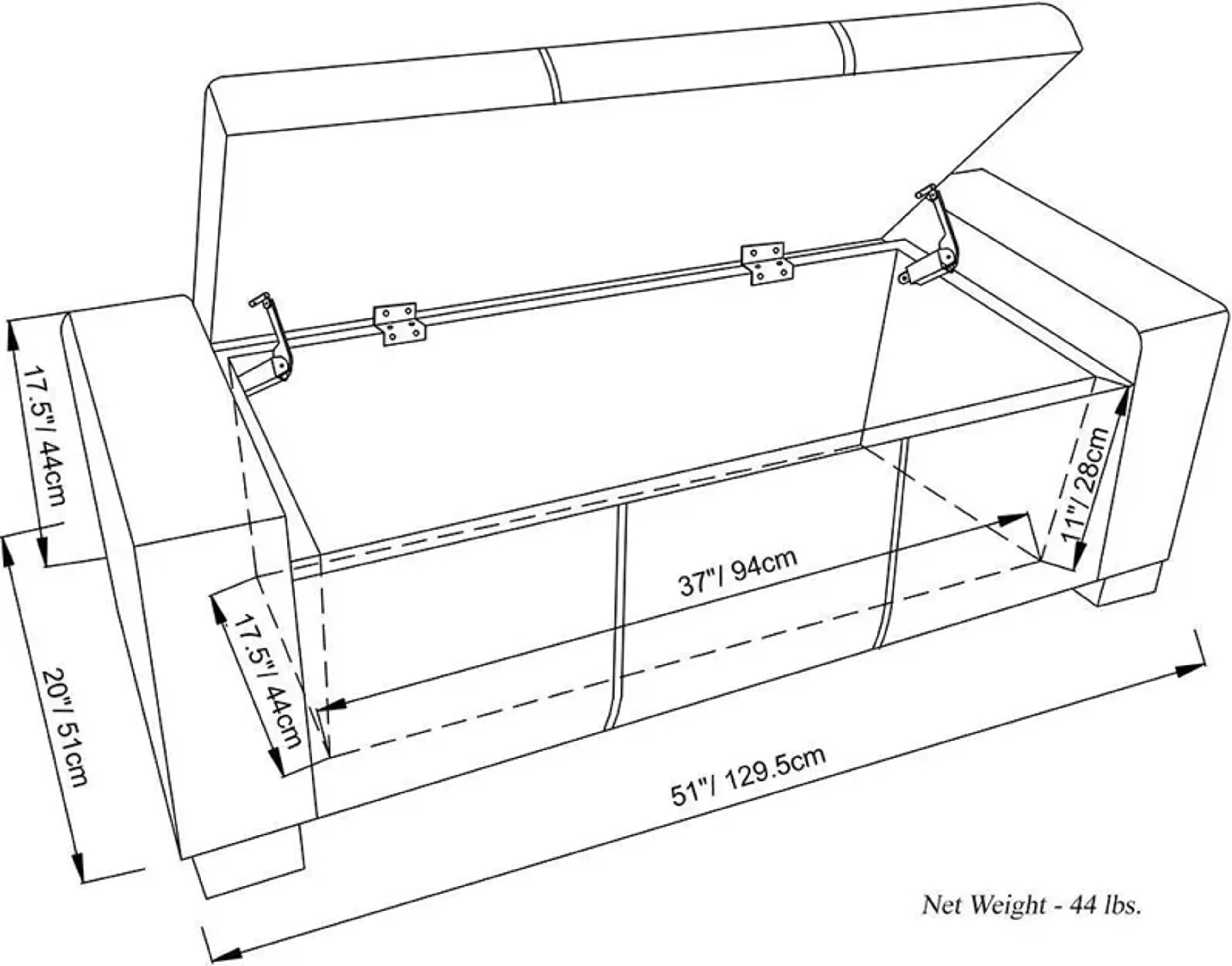 17.5"/ 44cm

20"/ 51cm

17.5"/ 44cm

37"/ 94cm

11"/ 28cm

51"/ 129.5cm

Net Weight - 44 lbs.