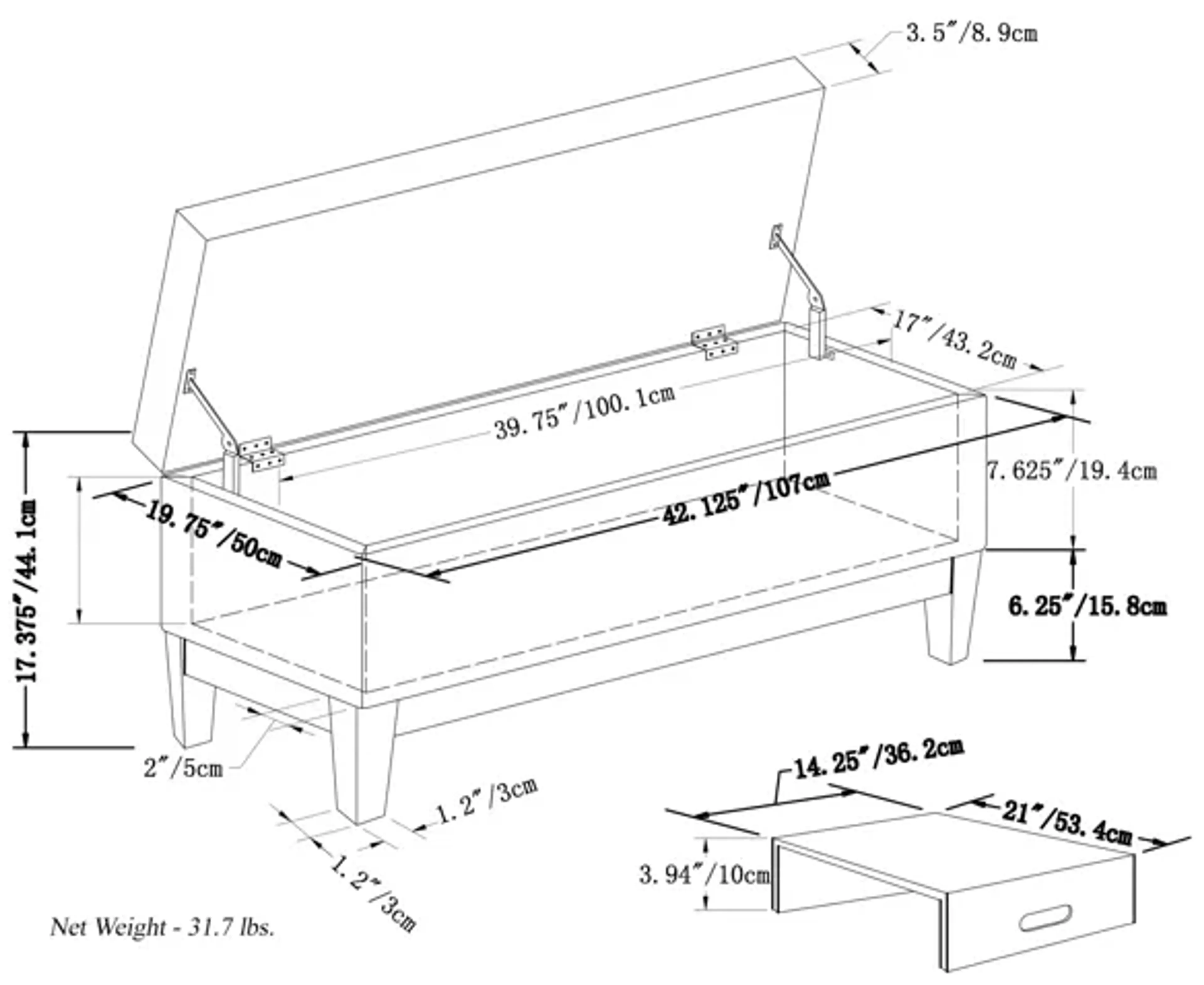 3.5"/8.9cm

17"/43.2cm

39.75"/100.1cm

7.625"/19.4cm

42.125"/107cm

19.75"/50cm

17.375"/44.1cm

6.25"/15.8cm

2"/5cm

1.2"/3cm

1.2"/3cm

14.25"/36.2cm

21"/53.4cm

3.94"/10cm

Net Weight - 31.7 lbs.