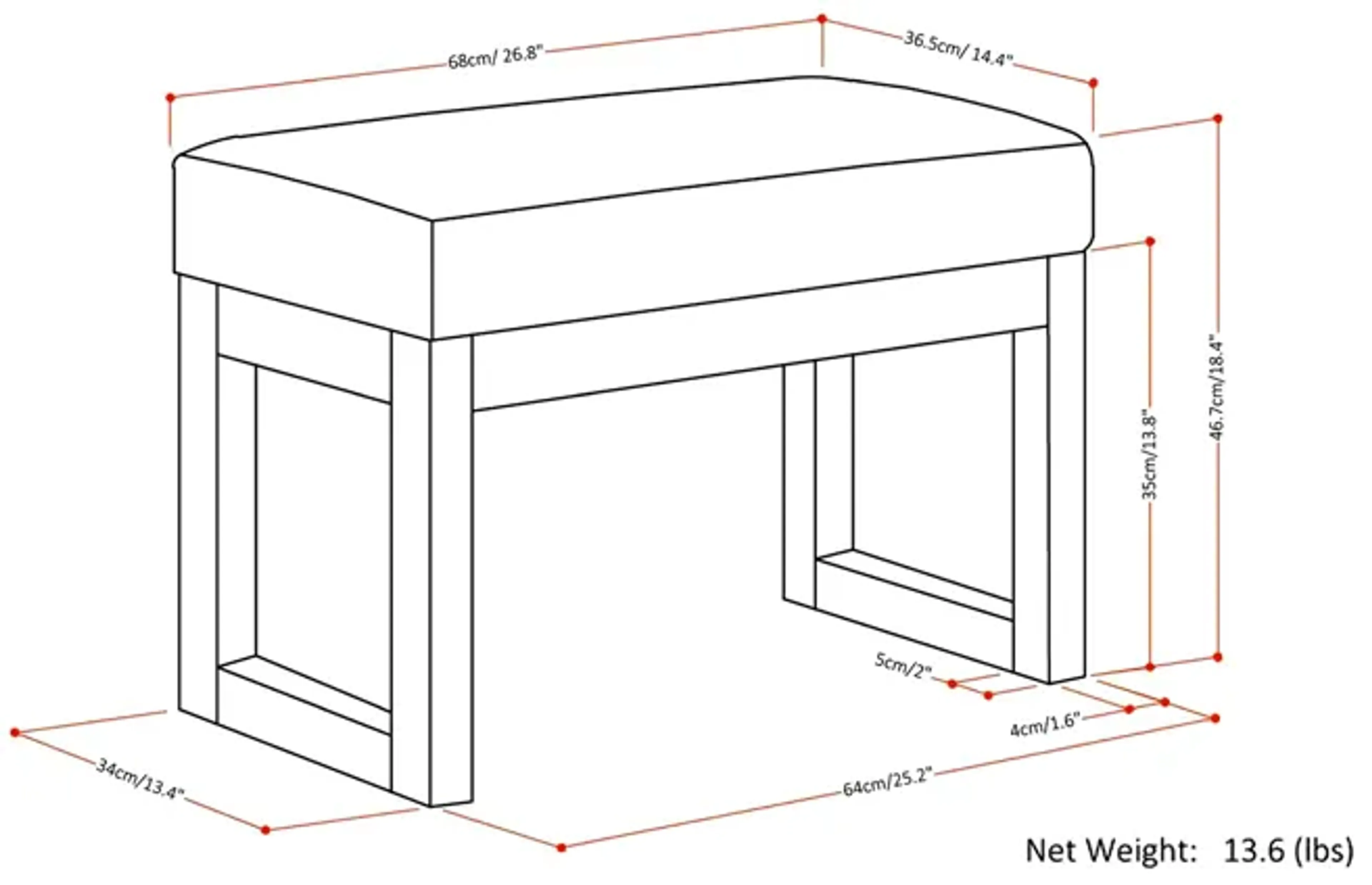 68cm/ 26.8"

36.5cm/ 14.4"

46.7cm/18.4"

35cm/13.8"

5cm/2"

4cm/1.6"

34cm/13.4"

64cm/25.2"

Net Weight: 13.6 (lbs)