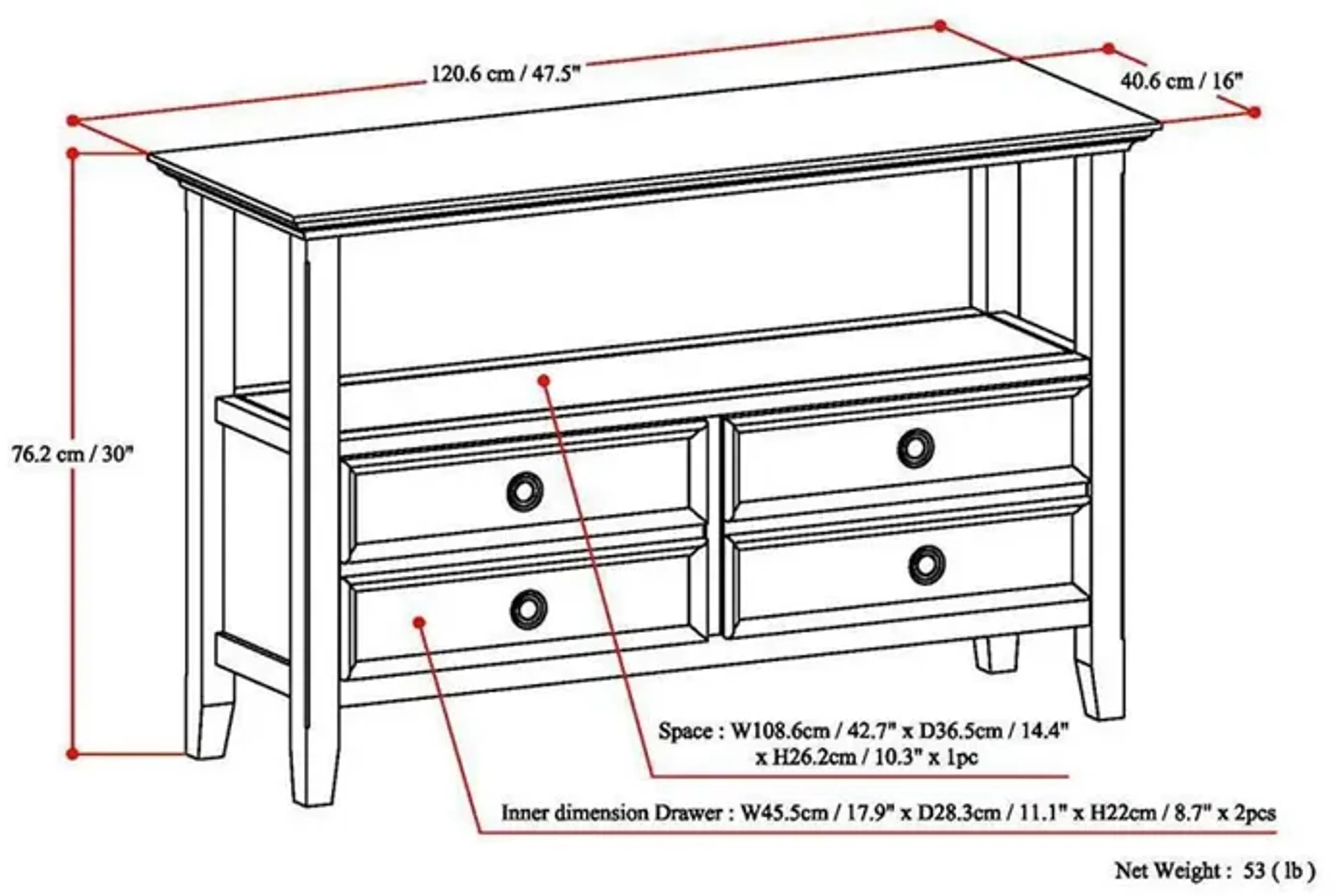 120.6 cm / 47.5"

40.6 cm / 16"

76.2 cm / 30"

Space : W108.6cm / 42.7" x D36.5cm / 14.4" x H26.2cm / 10.3" x 1pc

Inner dimension Drawer : W45.5cm / 17.9" x D28.3cm / 11.1" x H22cm / 8.7" x 2pcs

Net Weight : 53 ( lb )