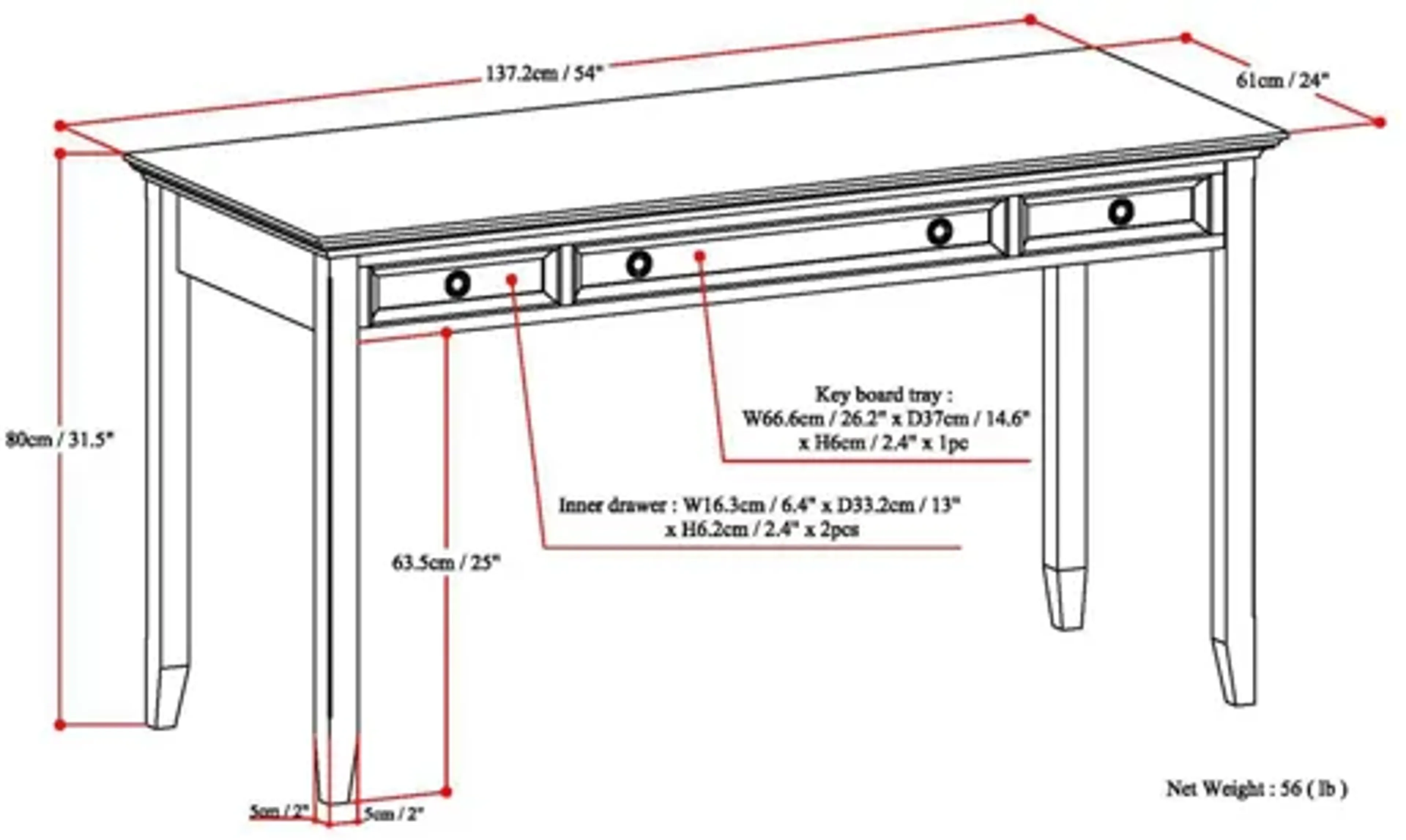 137.2cm / 54"

61cm / 24"

80cm / 31.5"

Key board tray :
W66.6cm / 26.2" x D37cm / 14.6"
x H6cm / 2.4" x 1pc

Inner drawer : W16.3cm / 6.4" x D33.2cm / 13"
x H6.2cm / 2.4" x 2pcs

63.5cm / 25"

5cm / 2"

5cm / 2"

Net Weight : 56 ( lb )