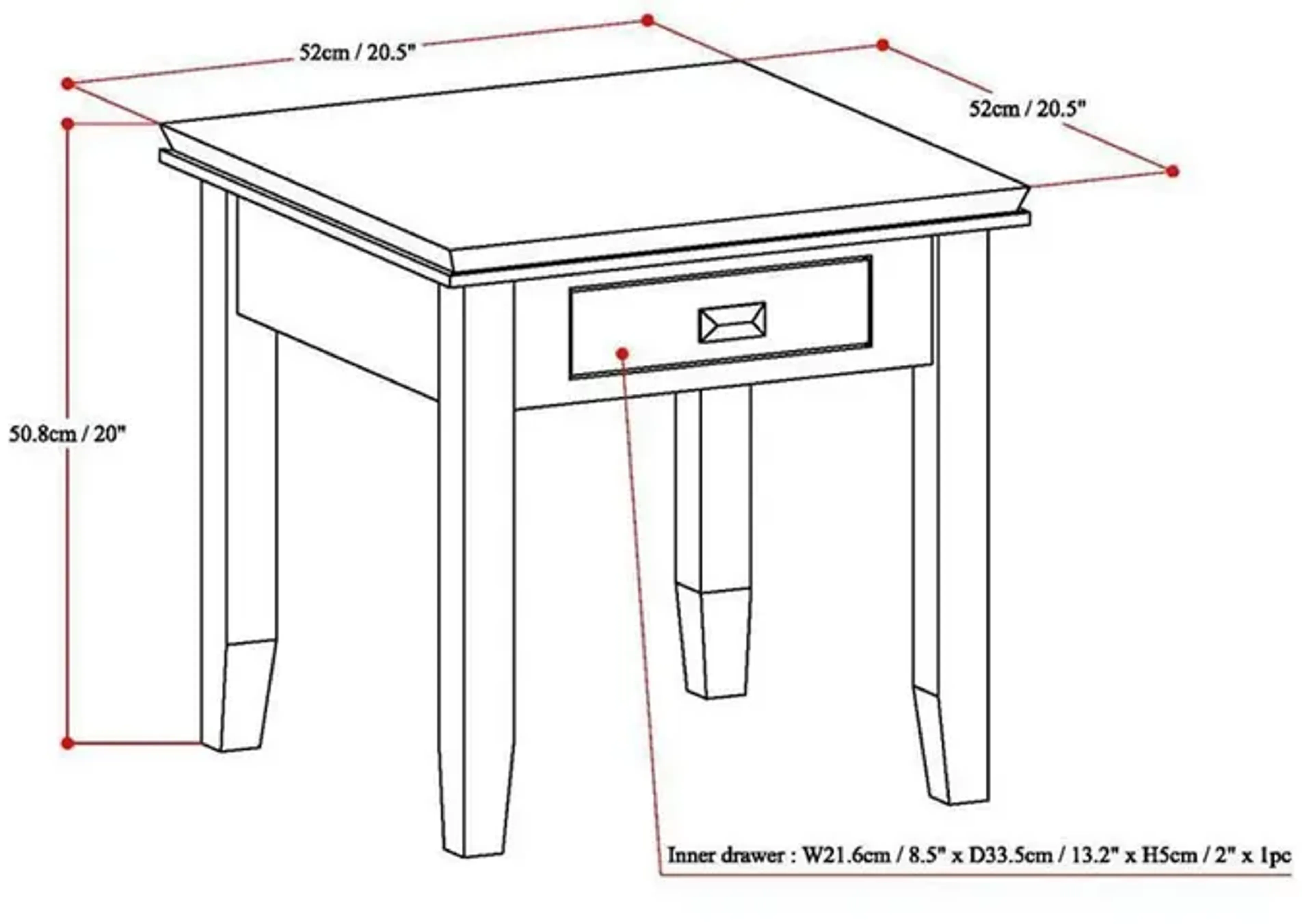 52cm / 20.5"

52cm / 20.5"

50.8cm / 20"

Inner drawer : W21.6cm / 8.5" x D33.5cm / 13.2" x H5cm / 2" x 1pc