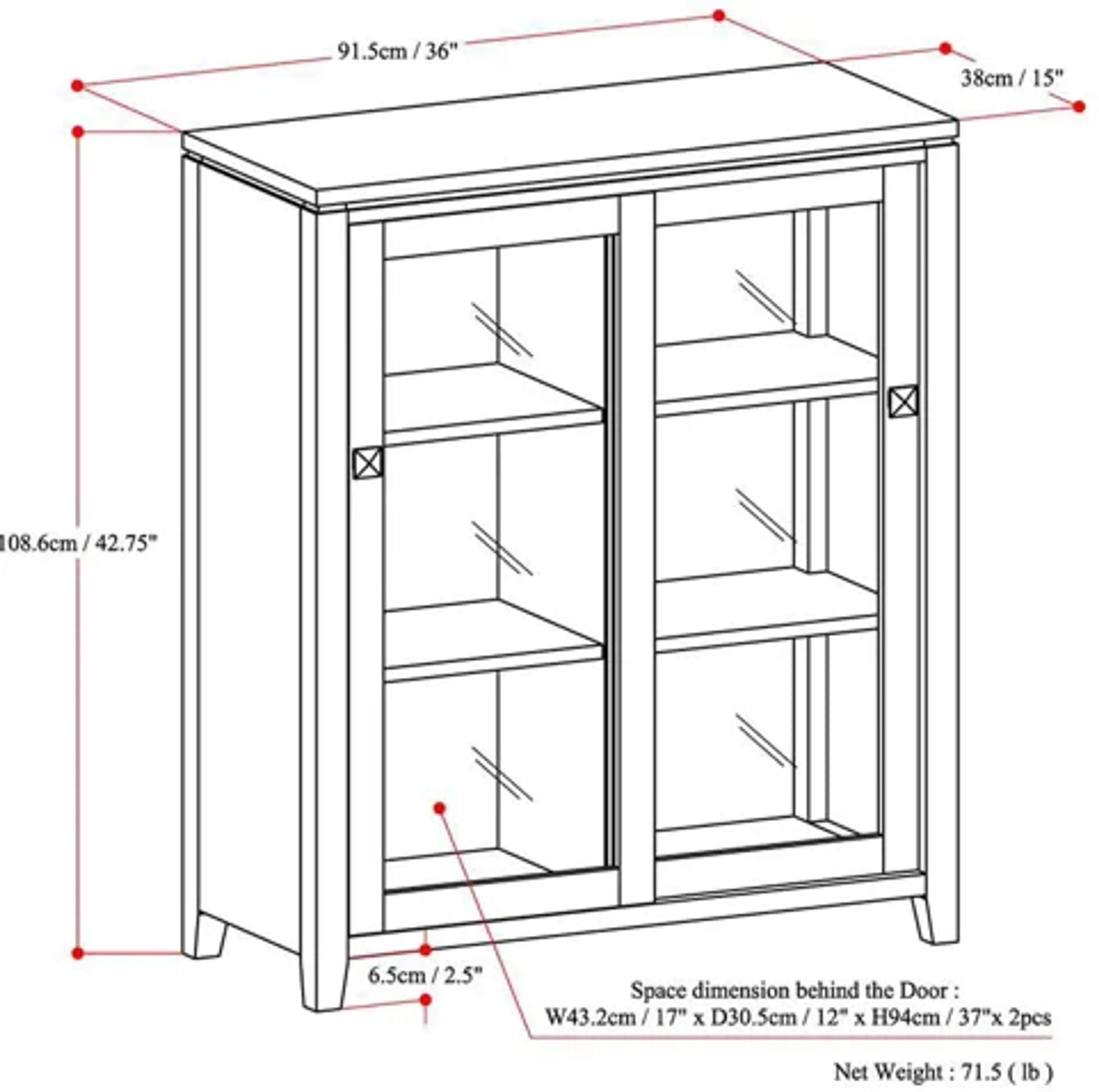 91.5cm / 36"

38cm / 15"

108.6cm / 42.75"

6.5cm / 2.5"

Space dimension behind the Door :
W43.2cm / 17" x D30.5cm / 12" x H94cm / 37"x 2pcs

Net Weight : 71.5 ( lb )