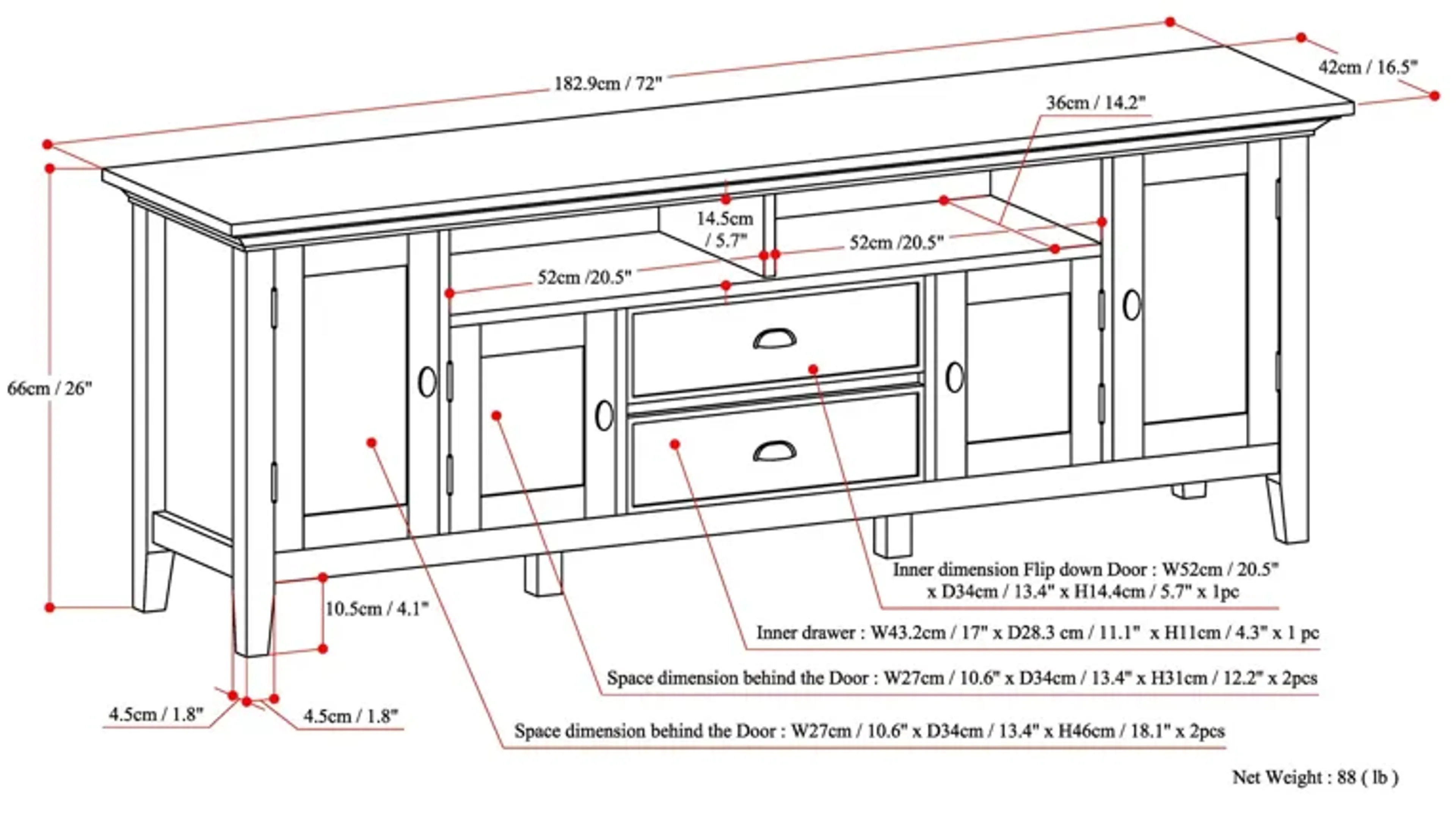 182.9cm / 72"

42cm / 16.5"

36cm / 14.2"

14.5cm / 5.7"

52cm /20.5"

52cm /20.5"

66cm / 26"

10.5cm / 4.1"

4.5cm / 1.8"

4.5cm / 1.8"

Inner dimension Flip down Door : W52cm / 20.5" x D34cm / 13.4" x H14.4cm / 5.7" x 1pc

Inner drawer : W43.2cm / 17" x D28.3 cm / 11.1" x H11cm / 4.3" x 1 pc

Space dimension behind the Door : W27cm / 10.6" x D34cm / 13.4" x H31cm / 12.2" x 2pcs

Space dimension behind the Door : W27cm / 10.6" x D34cm / 13.4" x H46cm / 18.1" x 2pcs

Net Weight : 88 ( lb )