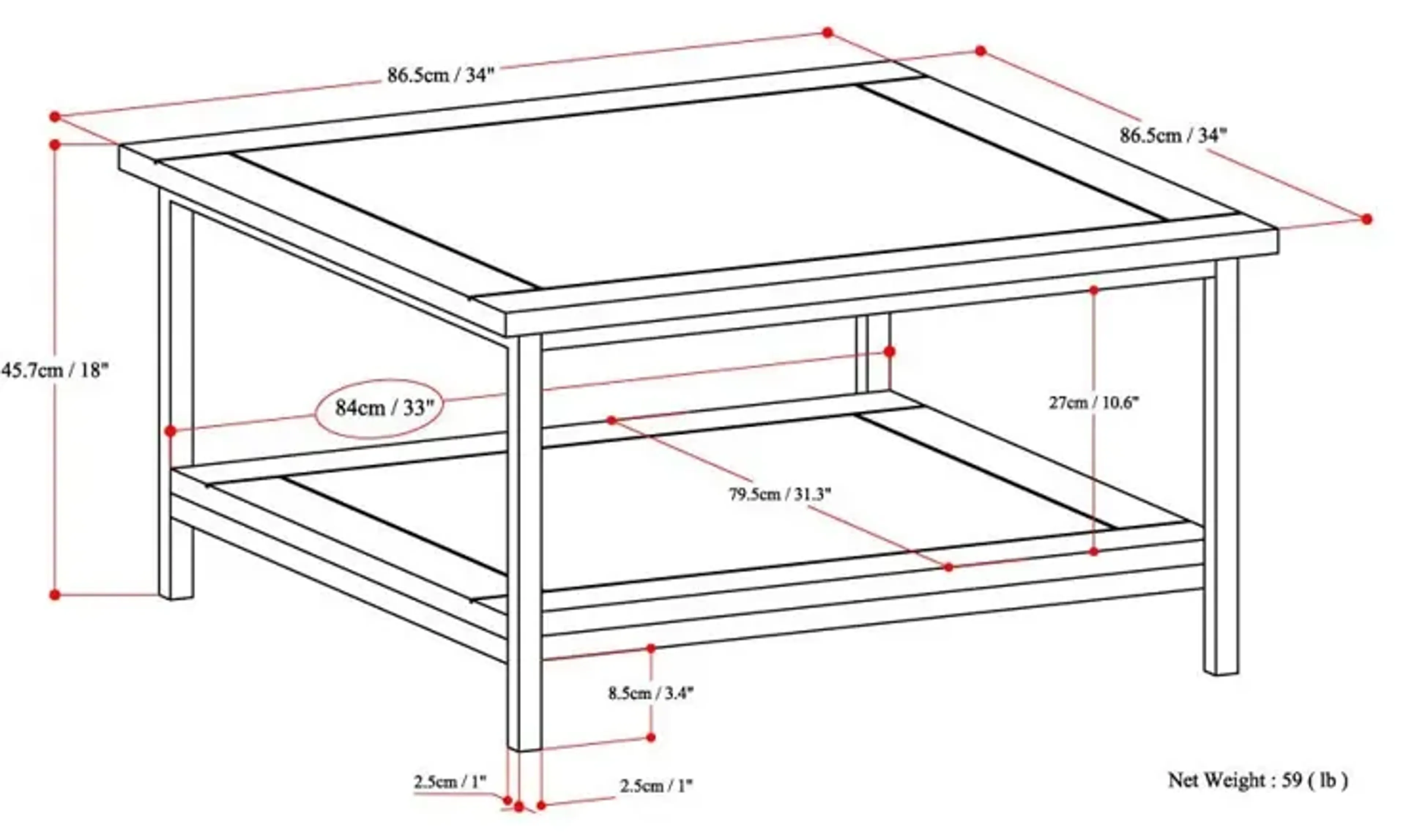 86.5cm / 34"

86.5cm / 34"

45.7cm / 18"

84cm / 33"

27cm / 10.6"

79.5cm / 31.3"

8.5cm / 3.4"

2.5cm / 1"

2.5cm / 1"

Net Weight : 59 ( lb )