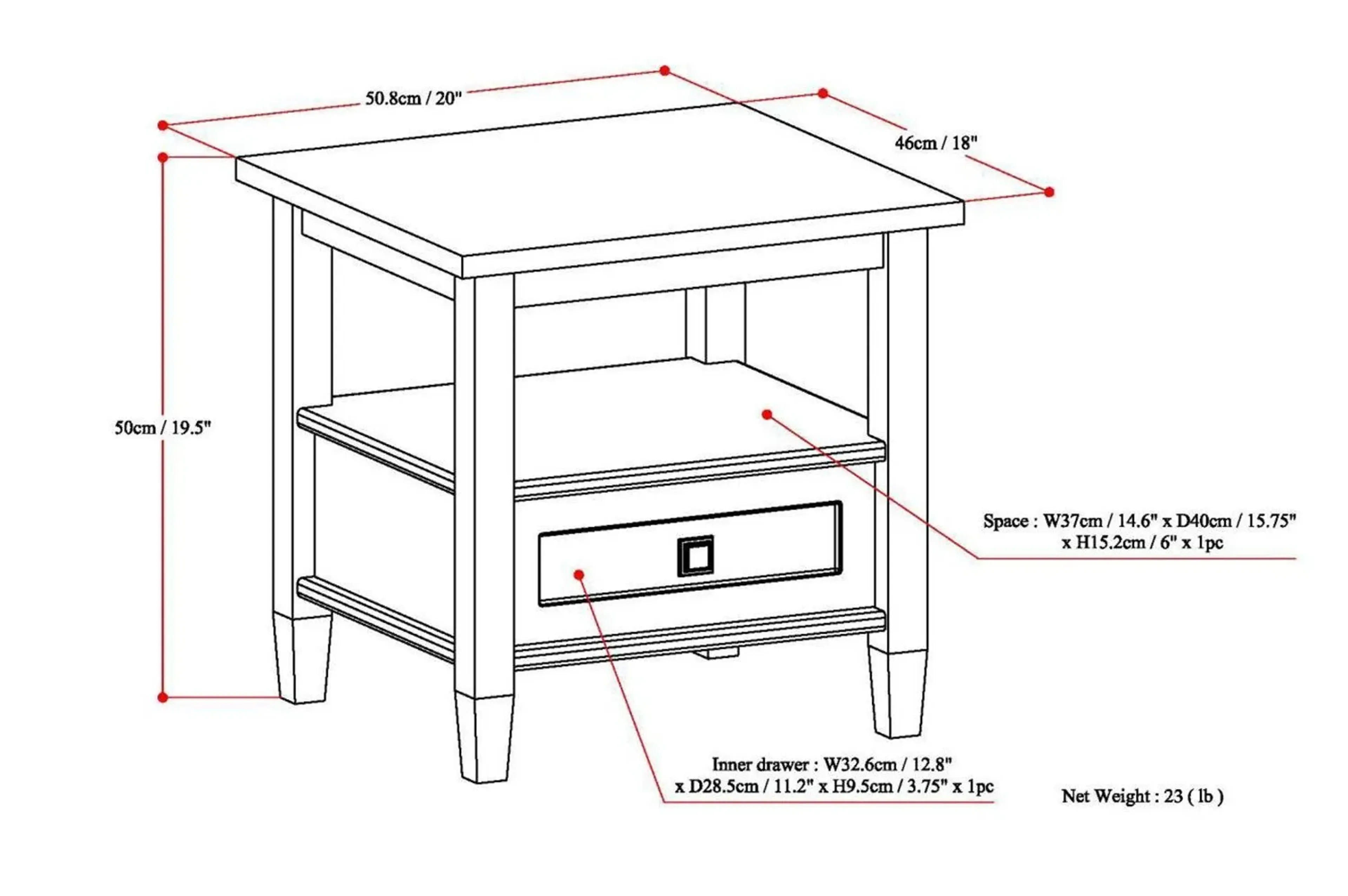 50.8cm / 20"

46cm / 18"

50cm / 19.5"

Space : W37cm / 14.6" x D40cm / 15.75" x H15.2cm / 6" x 1pc

Inner drawer : W32.6cm / 12.8" x D28.5cm / 11.2" x H9.5cm / 3.75" x 1pc

Net Weight : 23 ( lb )