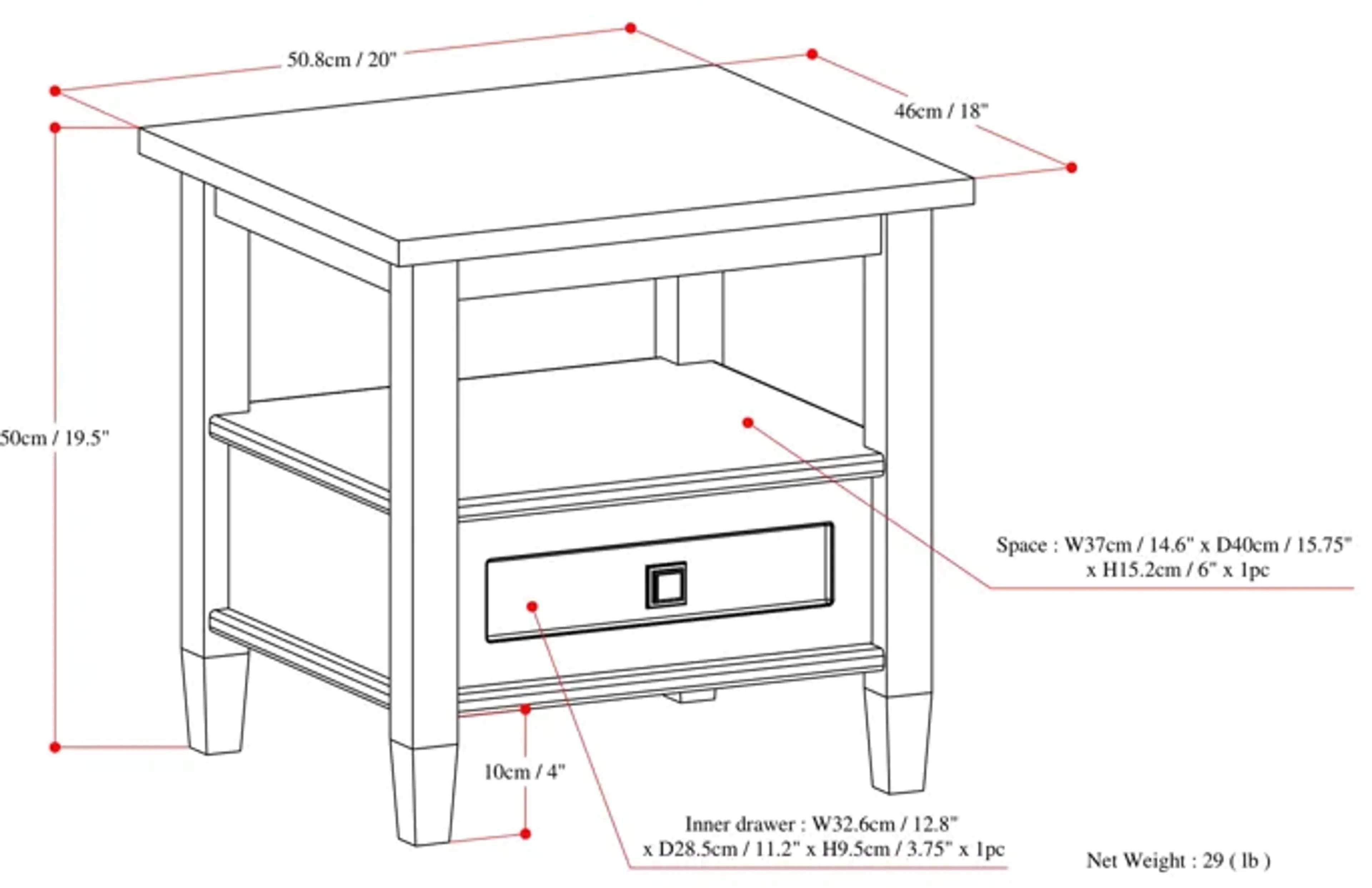 50.8cm / 20"

46cm / 18"

50cm / 19.5"

Space : W37cm / 14.6" x D40cm / 15.75" x H15.2cm / 6" x 1pc

10cm / 4"

Inner drawer : W32.6cm / 12.8" x D28.5cm / 11.2" x H9.5cm / 3.75" x 1pc

Net Weight : 29 ( lb )