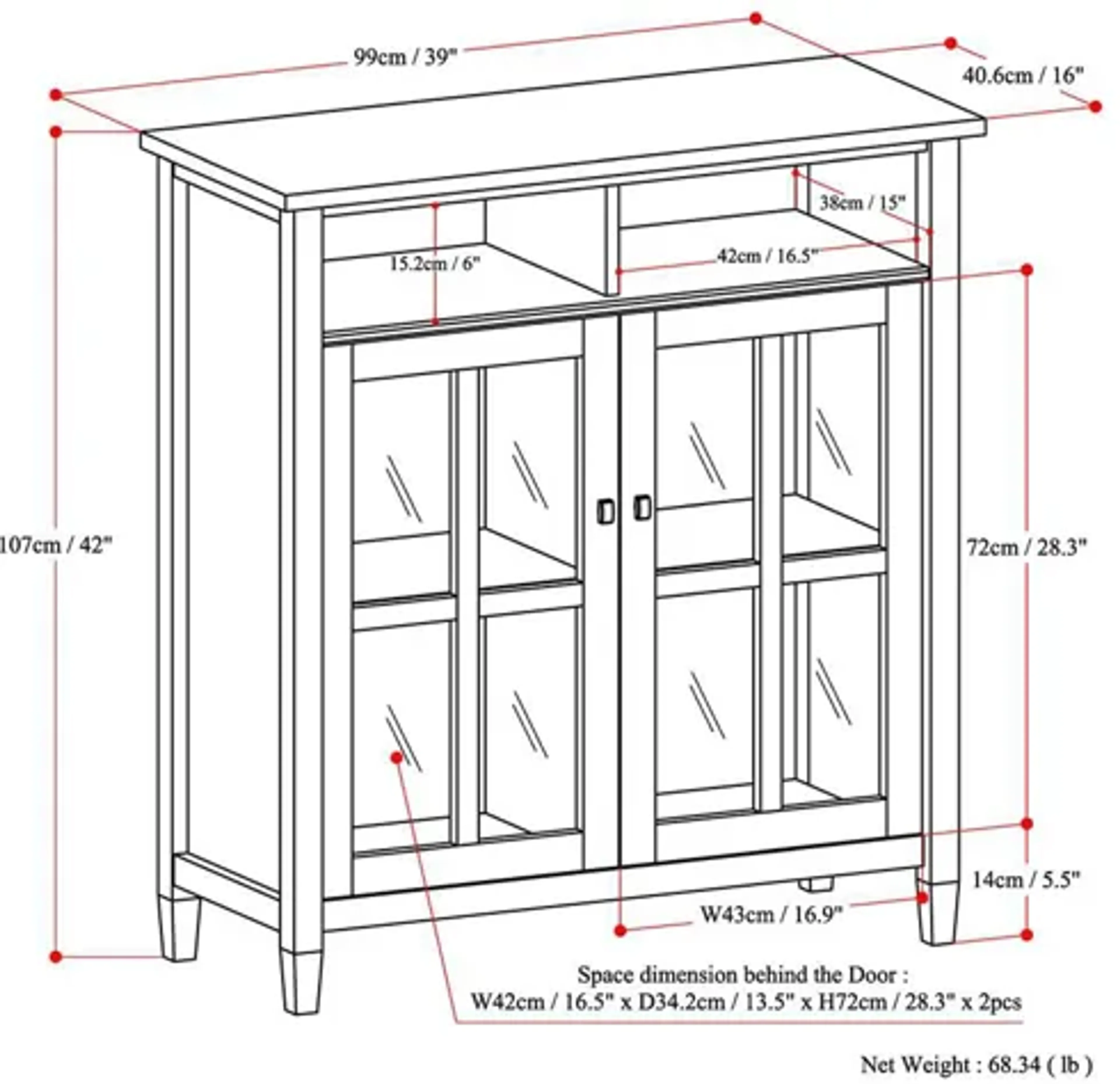 99cm / 39"

40.6cm / 16"

38cm / 15"

15.2cm / 6"

42cm / 16.5"

107cm / 42"

72cm / 28.3"

14cm / 5.5"

W43cm / 16.9"

Space dimension behind the Door :
W42cm / 16.5" x D34.2cm / 13.5" x H72cm / 28.3" x 2pcs

Net Weight : 68.34 ( lb )