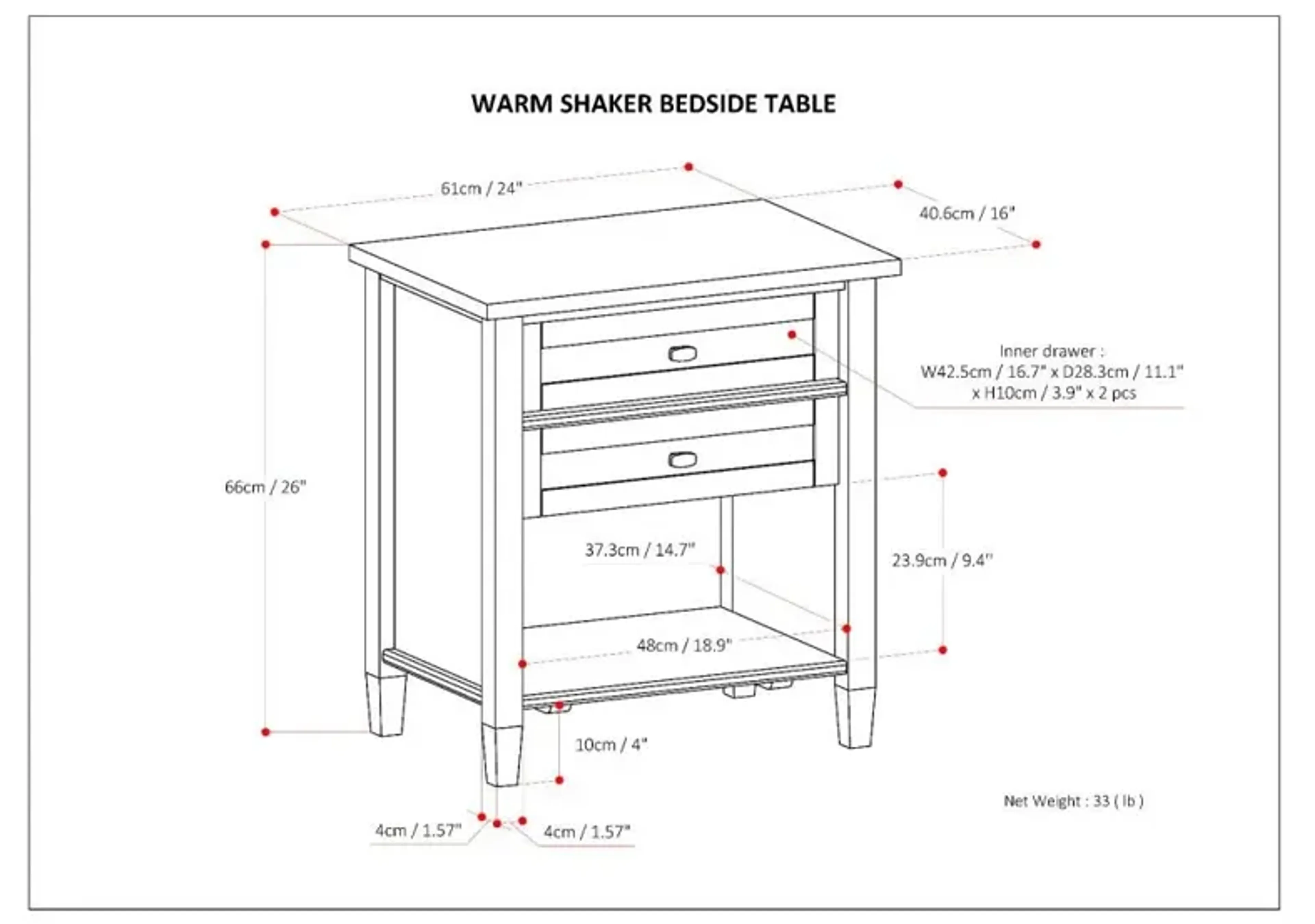 WARM SHAKER BEDSIDE TABLE

61cm / 24"

40.6cm / 16"

Inner drawer : W42.5cm / 16.7" x D28.3cm / 11.1" x H10cm / 3.9" x 2 pcs

66cm / 26"

37.3cm / 14.7"

23.9cm / 9.4"

48cm / 18.9"

10cm / 4"

4cm / 1.57"

4cm / 1.57"

Net Weight : 33 ( lb )