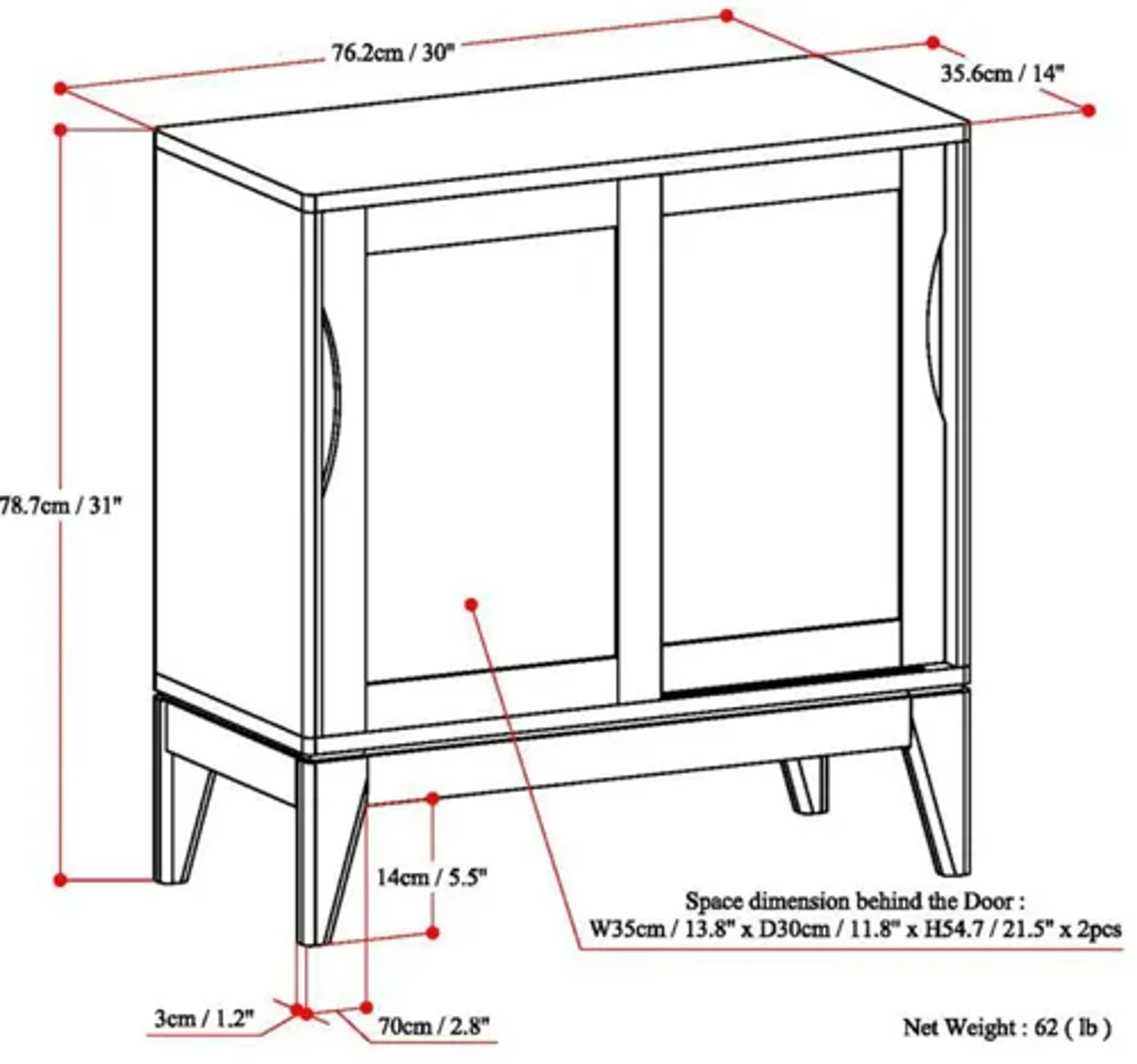 76.2cm / 30"

35.6cm / 14"

78.7cm / 31"

14cm / 5.5"

Space dimension behind the Door :
W35cm / 13.8" x D30cm / 11.8" x H54.7 / 21.5" x 2pcs

3cm / 1.2"

70cm / 2.8"

Net Weight : 62 ( lb )