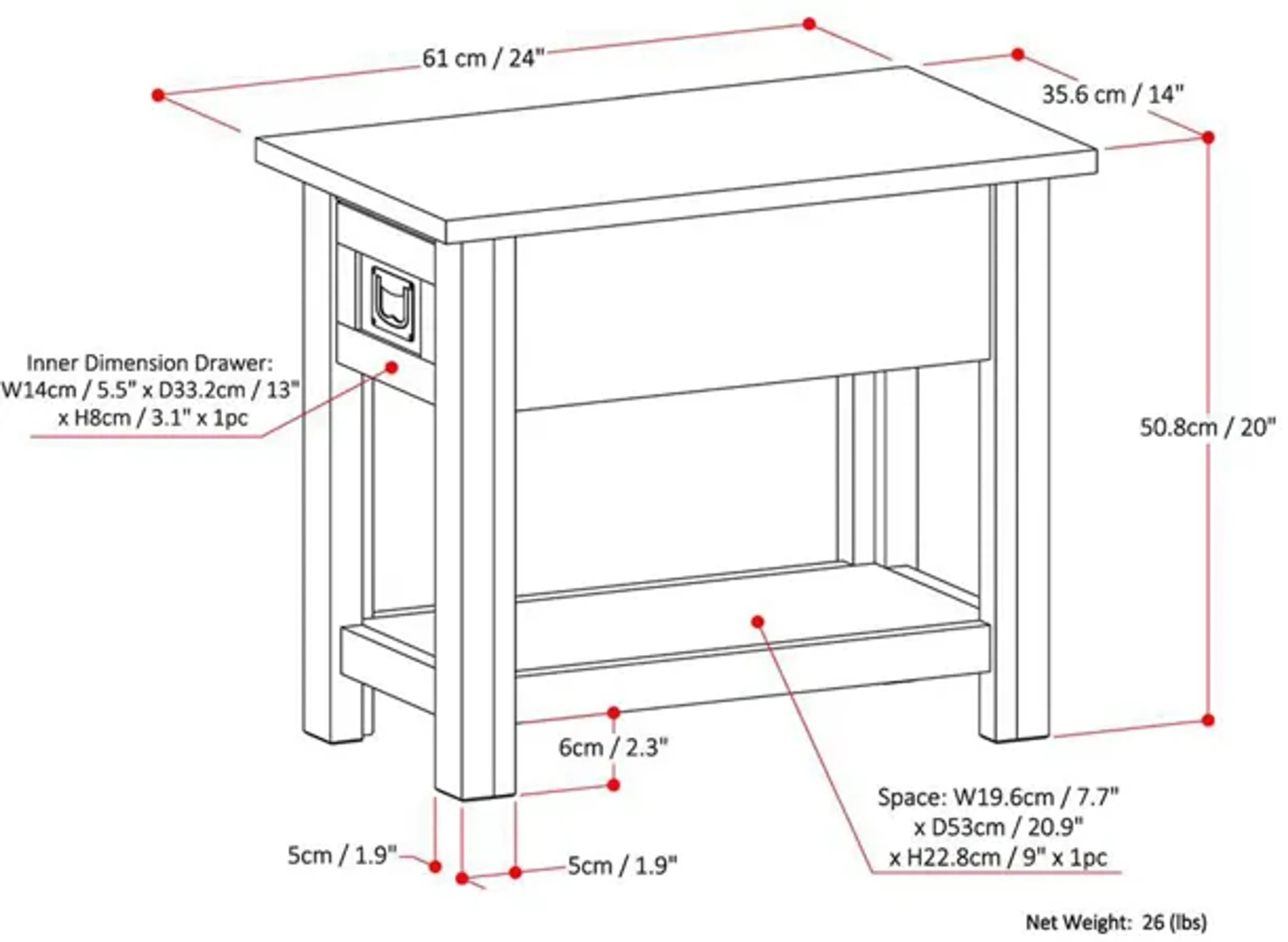 61 cm / 24"

35.6 cm / 14"

Inner Dimension Drawer:
W14cm / 5.5" x D33.2cm / 13"
x H8cm / 3.1" x 1pc

50.8cm / 20"

6cm / 2.3"

Space: W19.6cm / 7.7"
x D53cm / 20.9"
x H22.8cm / 9" x 1pc

5cm / 1.9"

5cm / 1.9"

Net Weight: 26 (lbs)