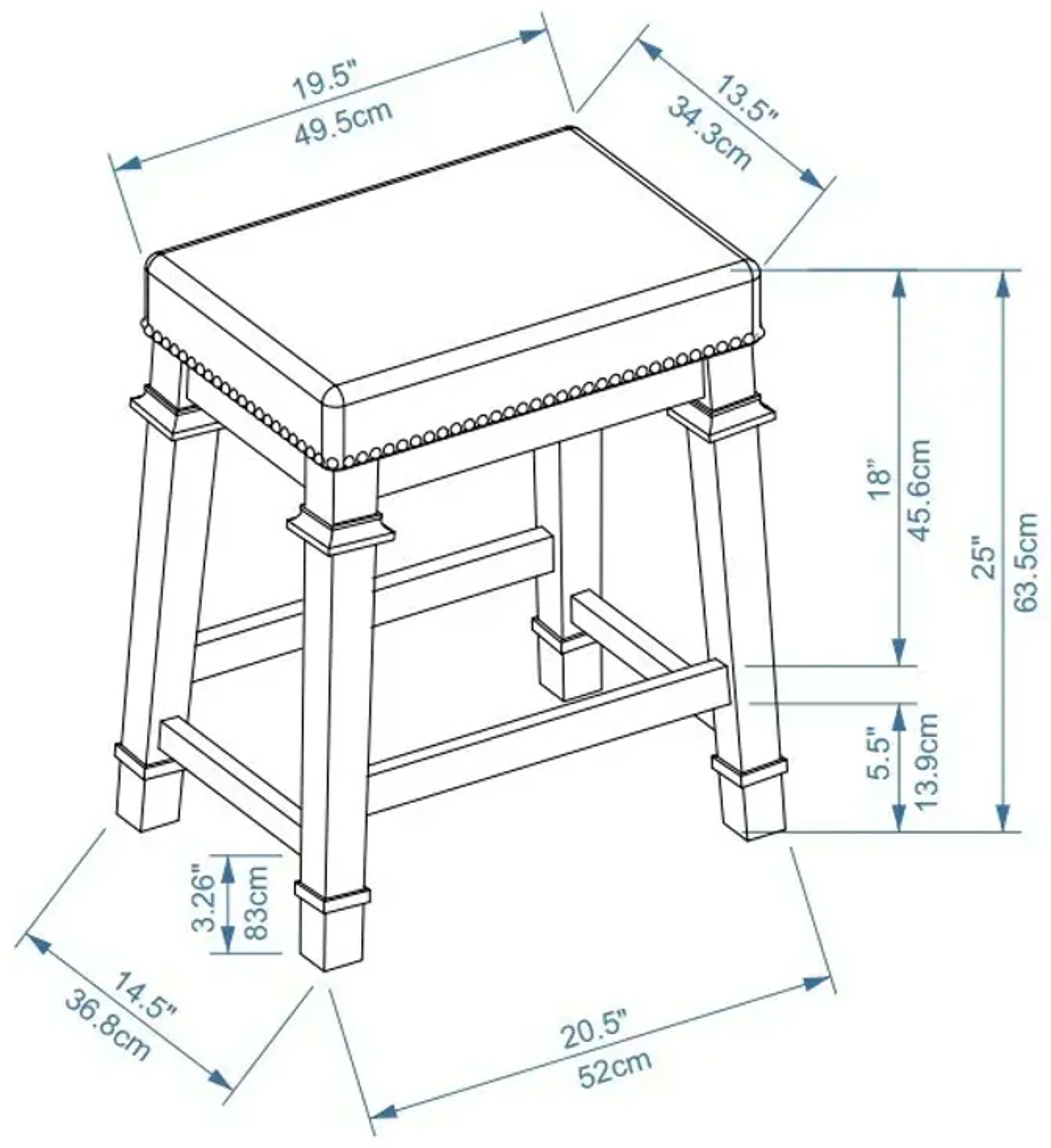 19.5"
49.5cm

13.5"
34.3cm

18"
45.6cm

25"
63.5cm

5.5"
13.9cm

3.26"
83cm

14.5"
36.8cm

20.5"
52cm