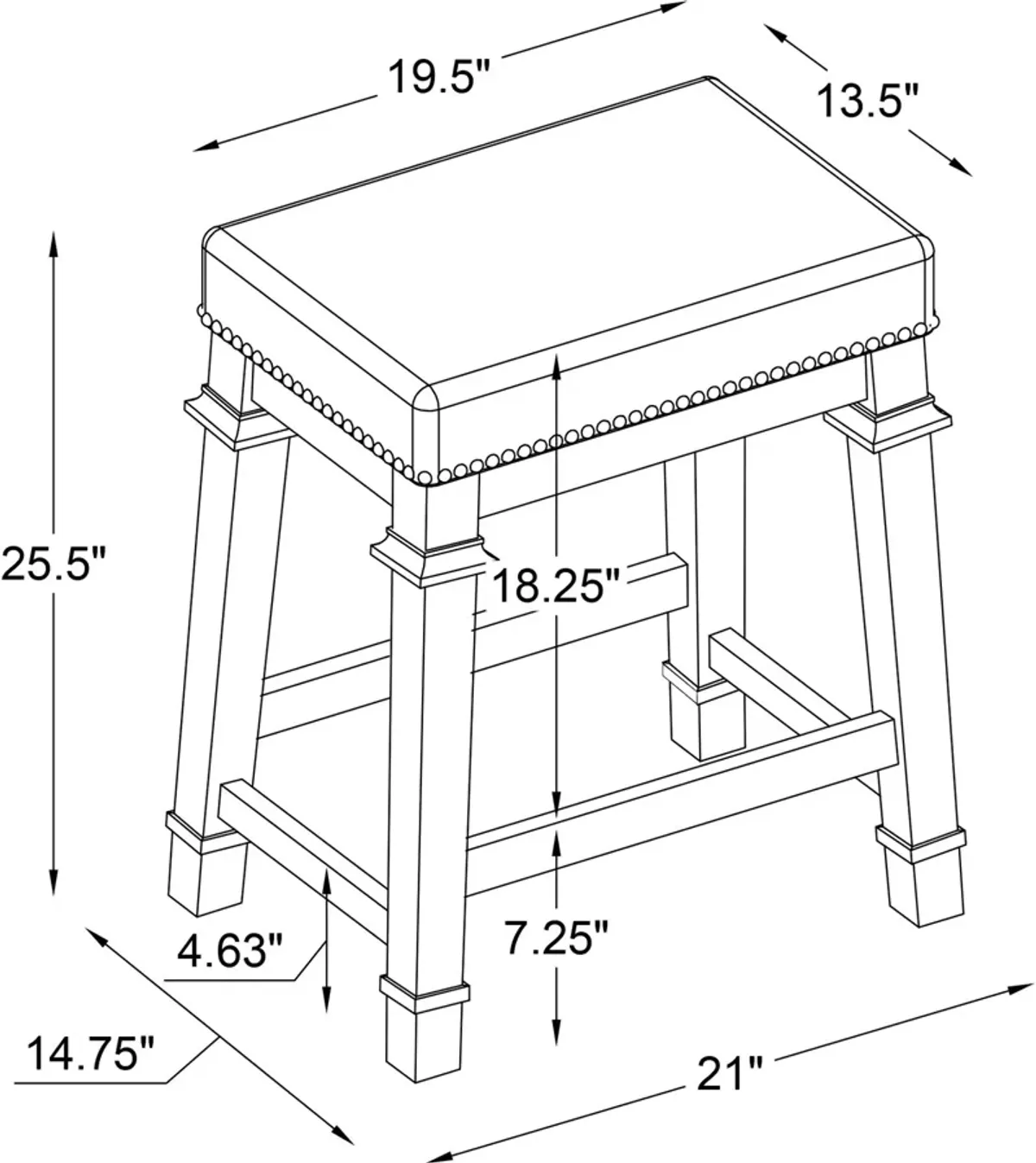 19.5"
13.5"
25.5"
18.25"
4.63"
7.25"
14.75"
21"