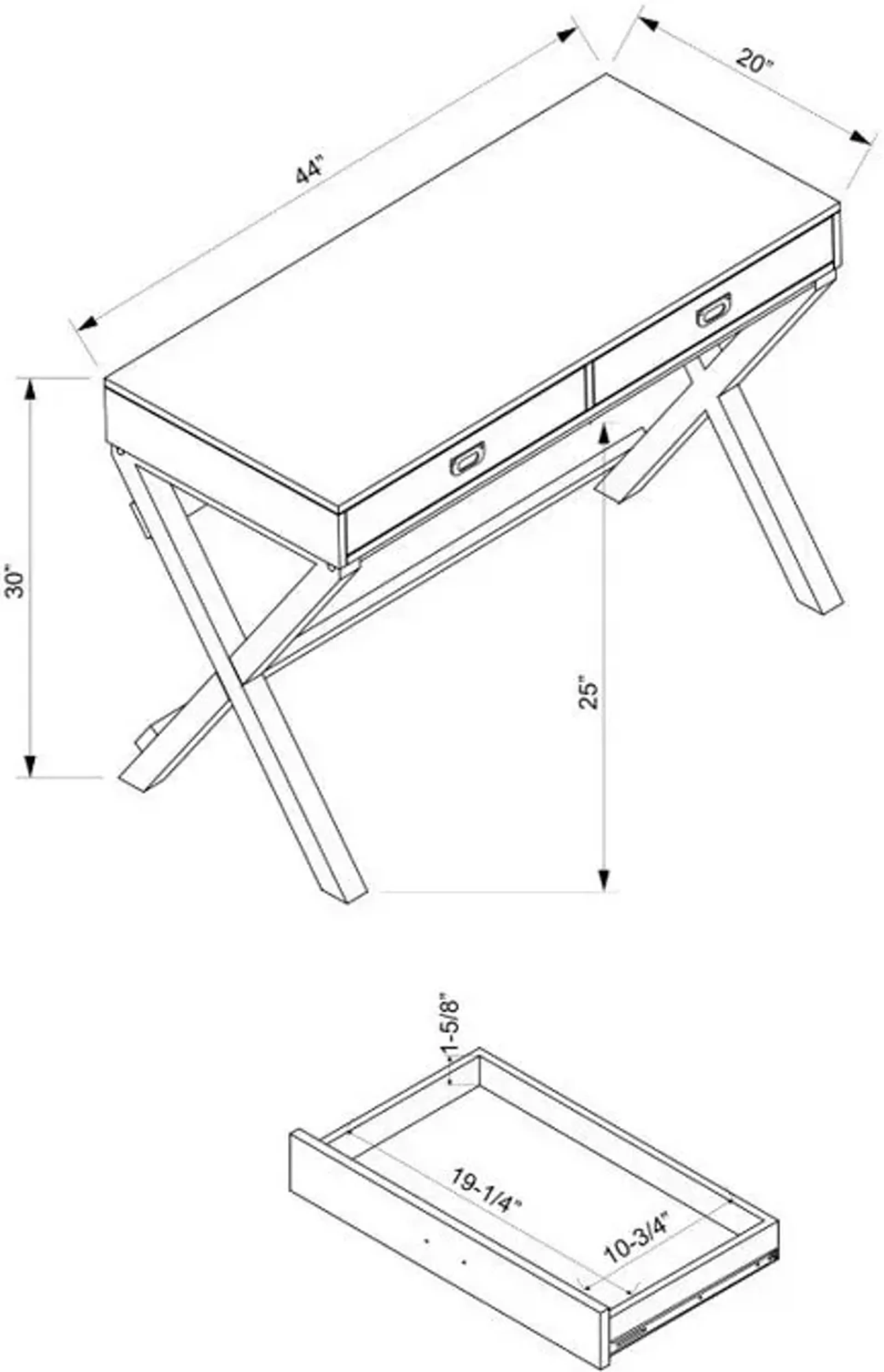 44"

20"

30"

25"

1-5/8"

19-1/4"

10-3/4"