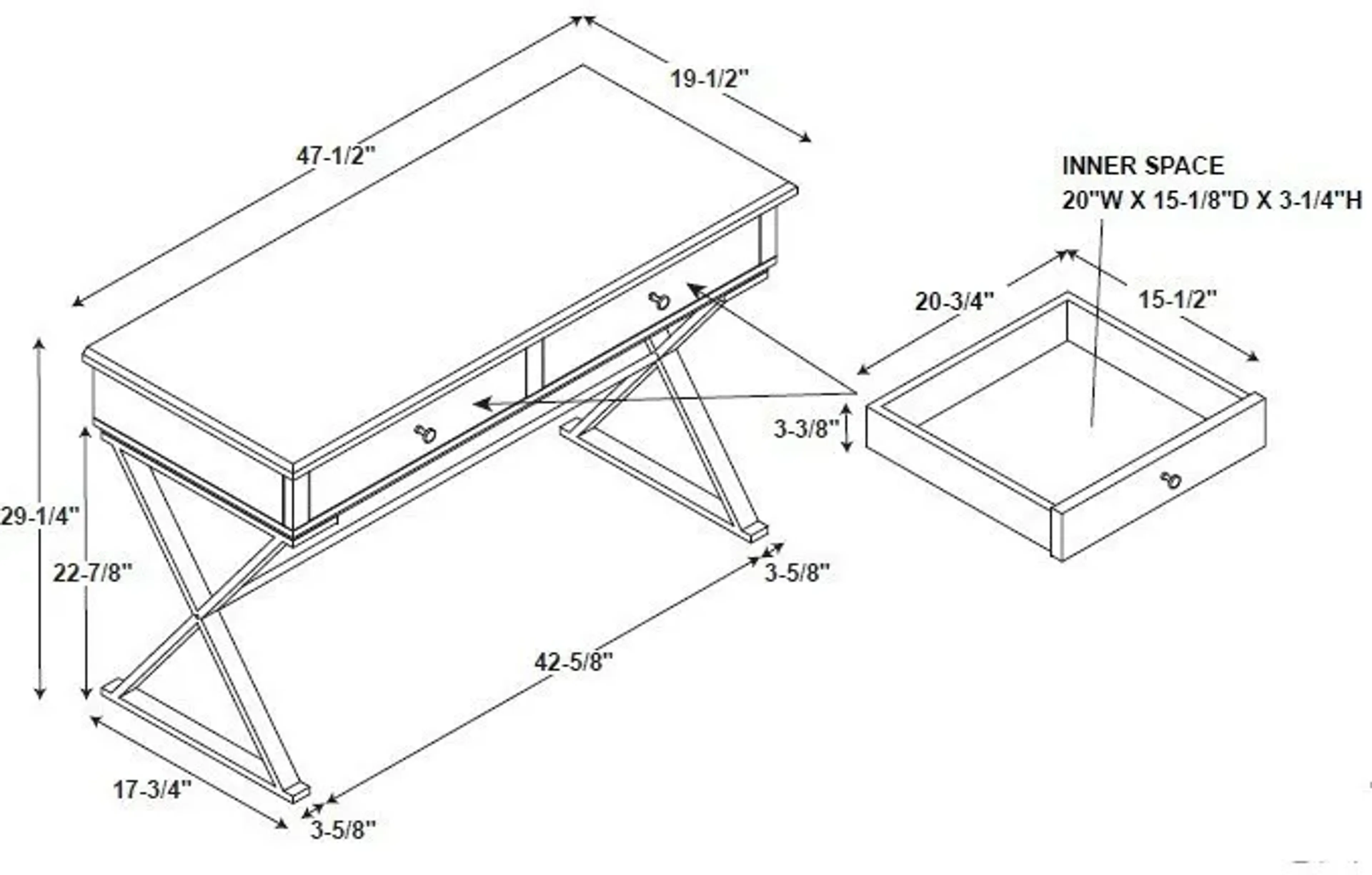 19-1/2"

47-1/2"

INNER SPACE
20"W X 15-1/8"D X 3-1/4"H

20-3/4"

15-1/2"

3-3/8"

29-1/4"

22-7/8"

3-5/8"

42-5/8"

17-3/4"

3-5/8"