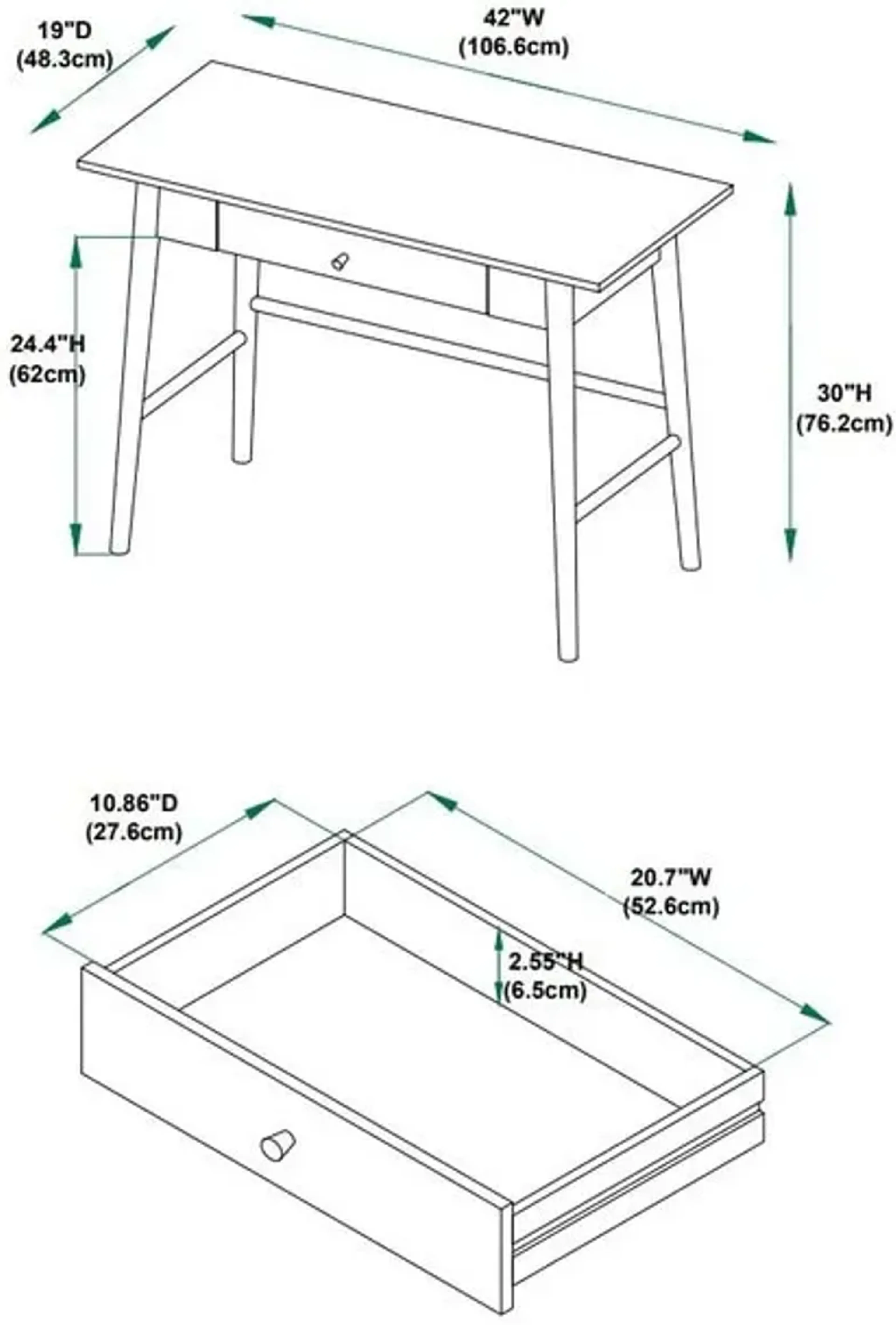 19"D
(48.3cm)

42"W
(106.6cm)

24.4"H
(62cm)

30"H
(76.2cm)

10.86"D
(27.6cm)

20.7"W
(52.6cm)

2.55"H
(6.5cm)