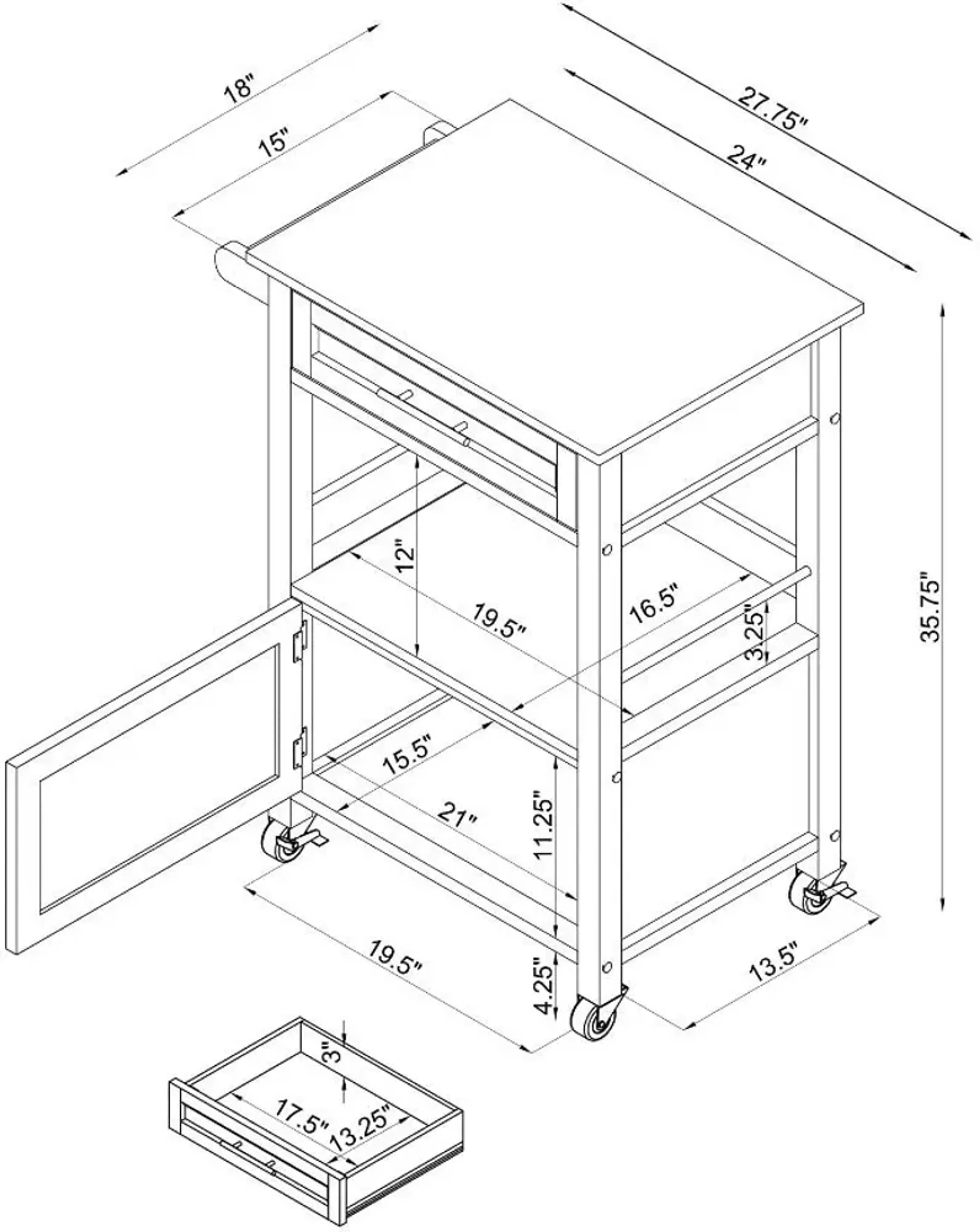 18"
15"
27.75"
24"
35.75"
12"
19.5"
16.5"
3.25"
15.5"
21"
11.25"
19.5"
4.25"
13.5"
3"
17.5"
13.25"