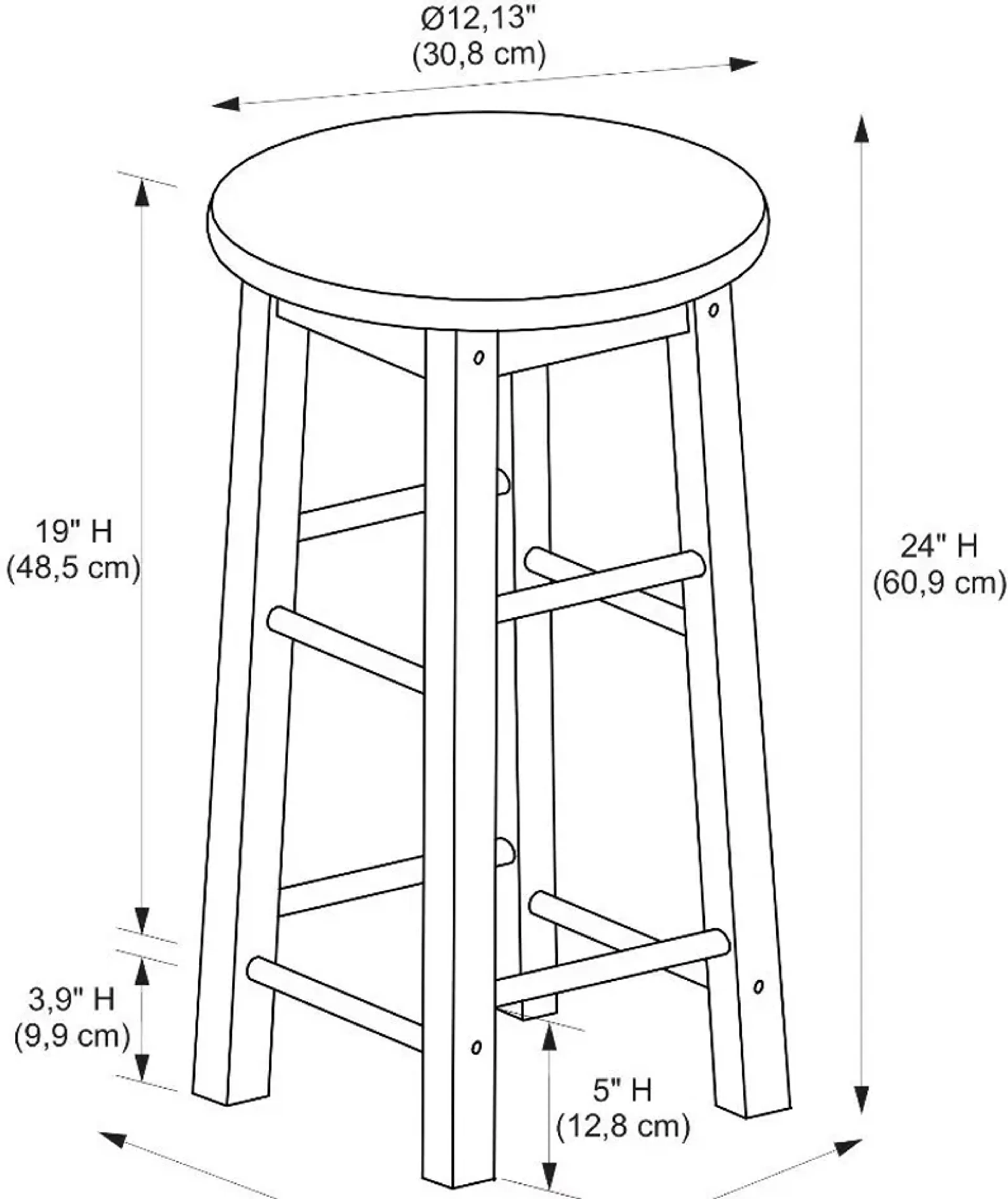 Ø12,13"
(30,8 cm)

19" H
(48,5 cm)

24" H
(60,9 cm)

3,9" H
(9,9 cm)

5" H
(12,8 cm)