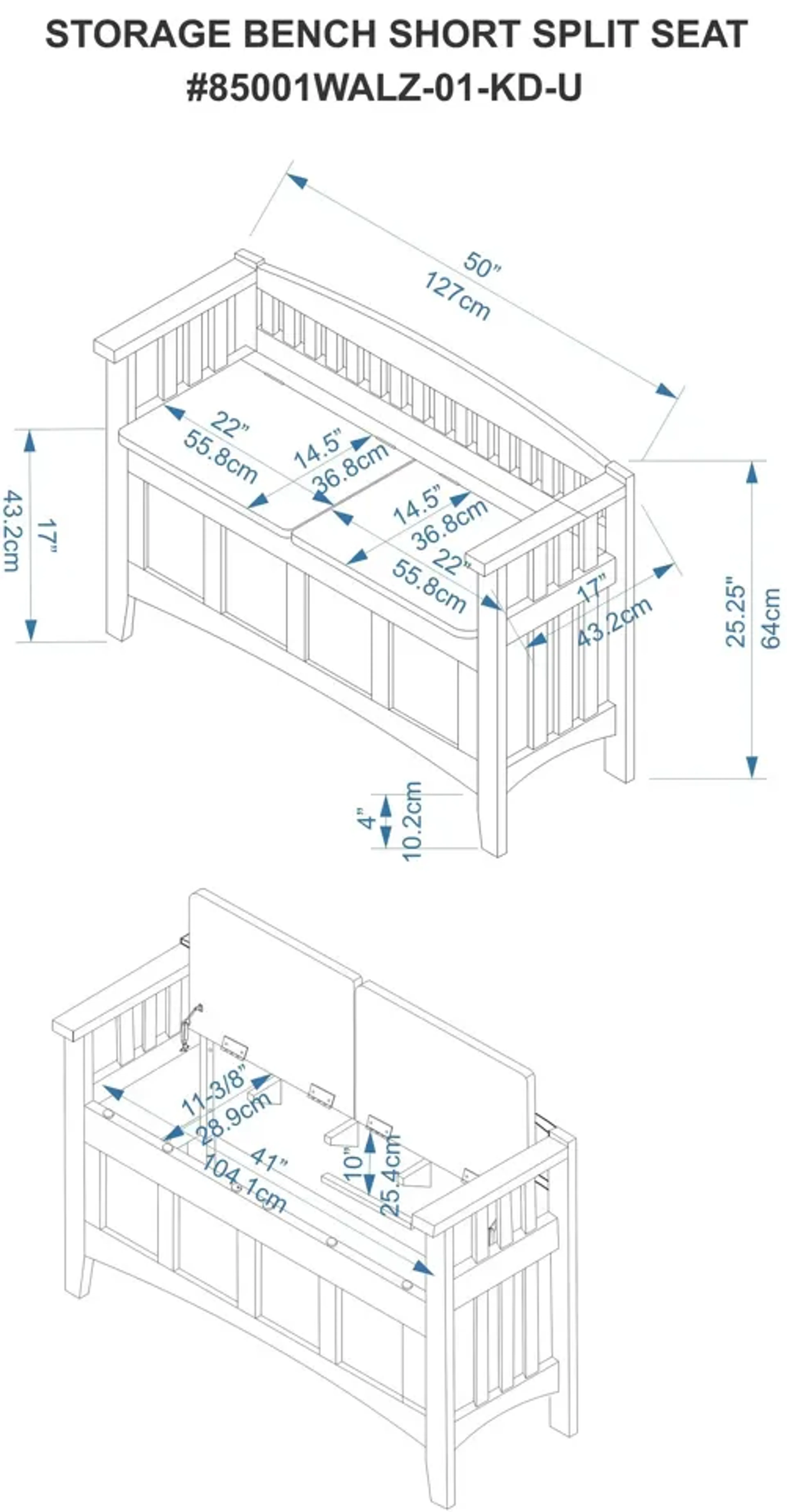 STORAGE BENCH SHORT SPLIT SEAT
#85001WALZ-01-KD-U

50"
127cm

22"
55.8cm

14.5"
36.8cm

14.5"
36.8cm

22"
55.8cm

17"
43.2cm

17"
43.2cm

25.25"
64cm

4"
10.2cm

11-3/8"
28.9cm

41"
104.1cm

10"
25.4cm