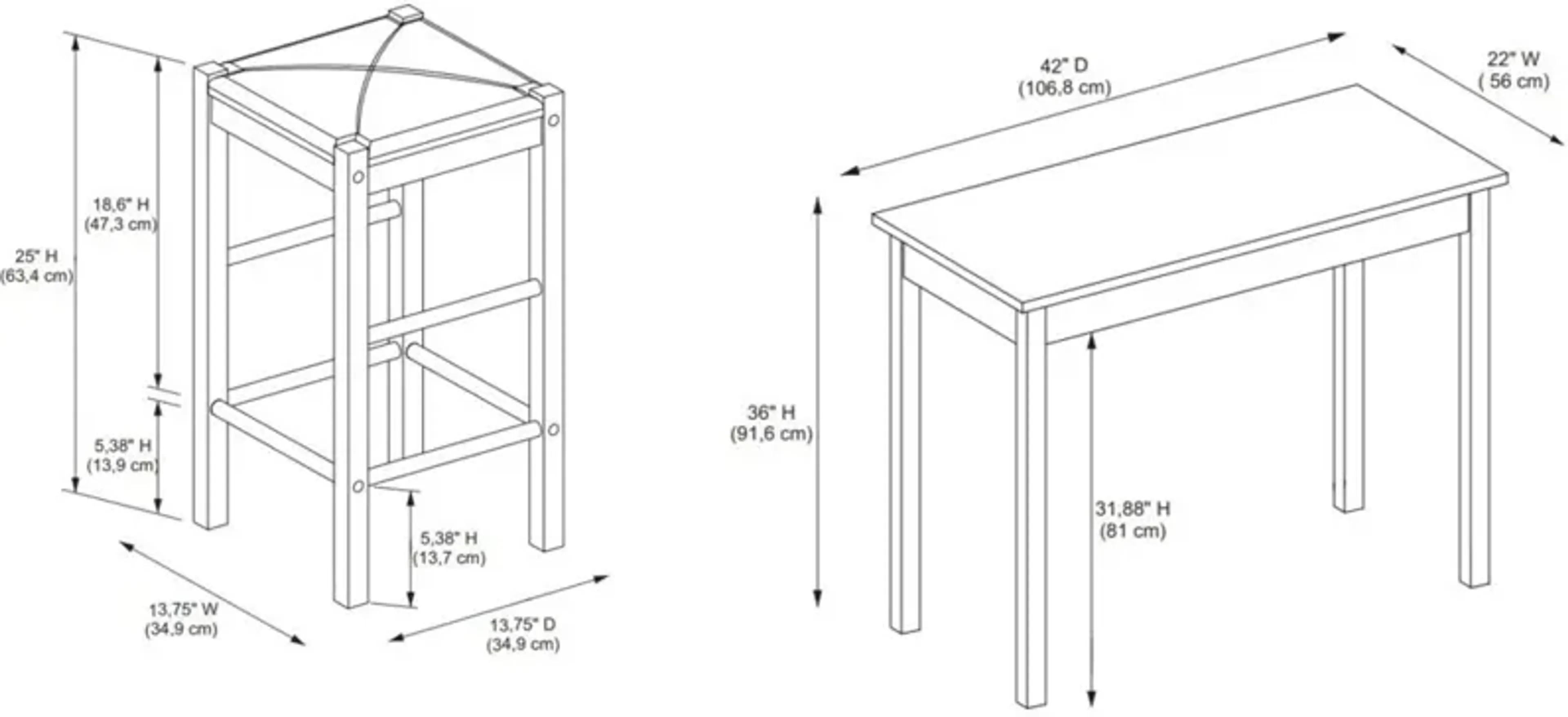 25" H
(63,4 cm)

18,6" H
(47,3 cm)

5,38" H
(13,9 cm)

5,38" H
(13,7 cm)

13,75" W
(34,9 cm)

13,75" D
(34,9 cm)

42" D
(106,8 cm)

22" W
( 56 cm)

36" H
(91,6 cm)

31,88" H
(81 cm)