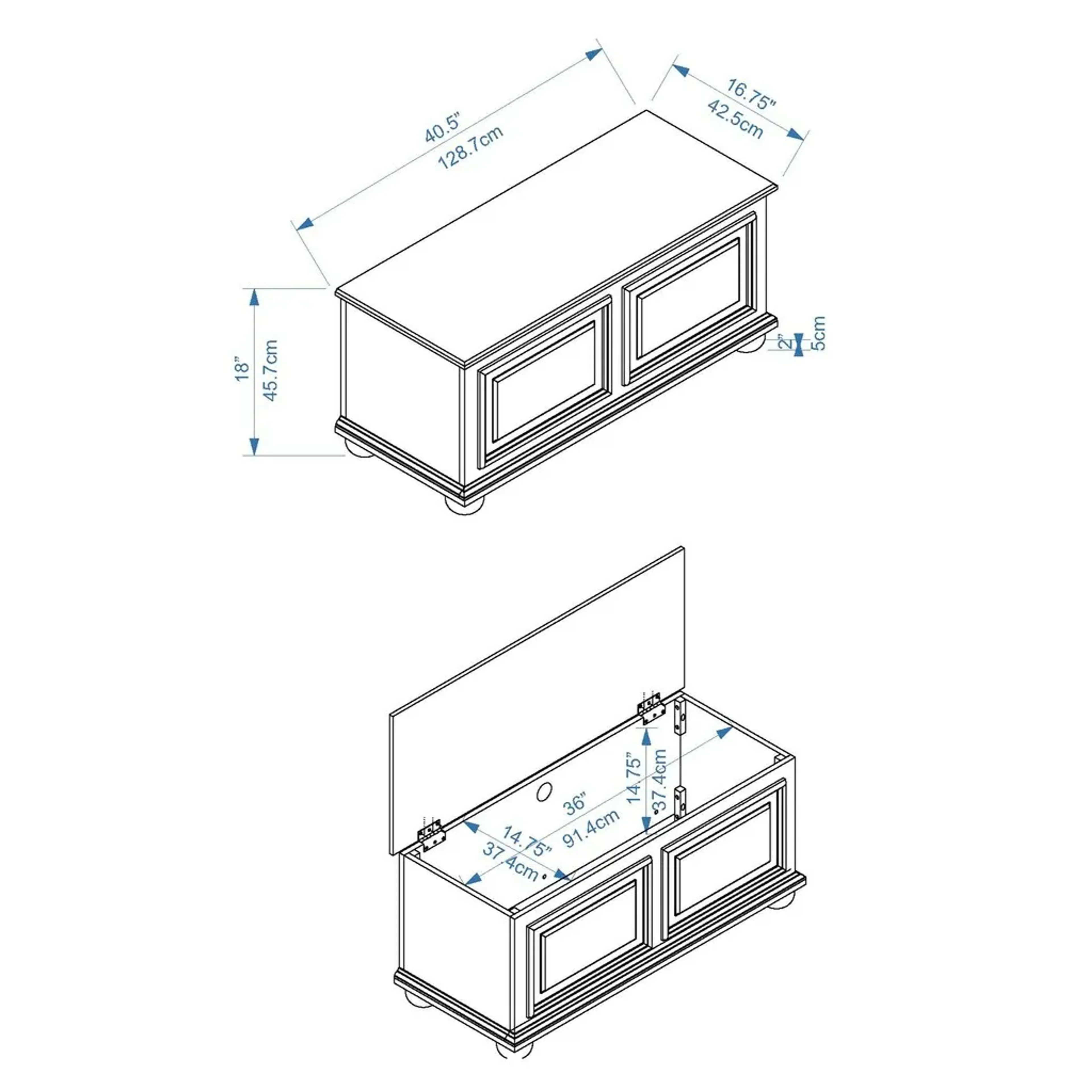 40.5"
128.7cm

16.75"
42.5cm

18"
45.7cm

2"
5cm

36"
91.4cm

14.75"
37.4cm

14.75"
37.4cm