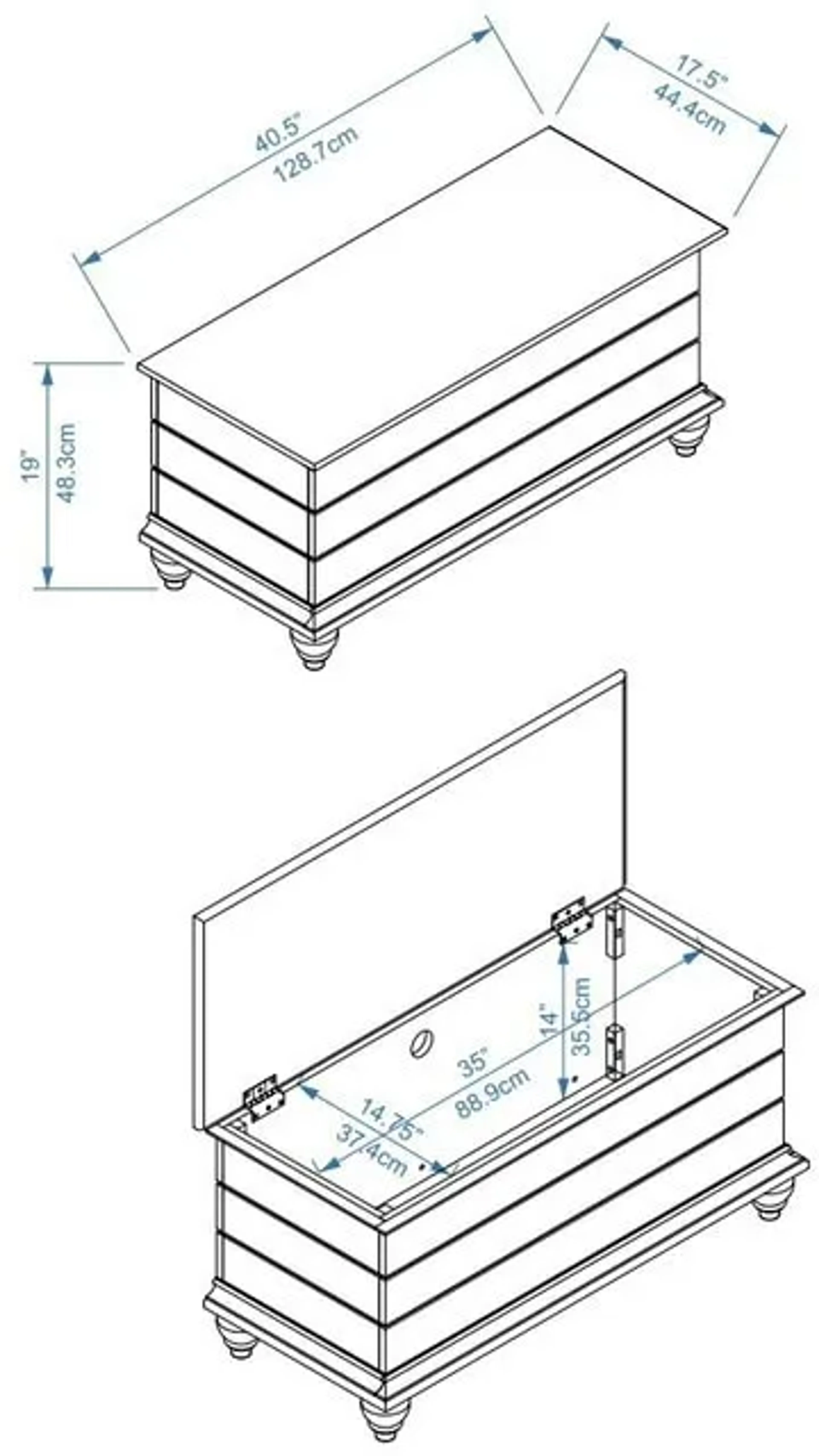 40.5"
128.7cm

17.5"
44.4cm

19"
48.3cm

14"
35.5cm

35"
88.9cm

14.75"
37.4cm