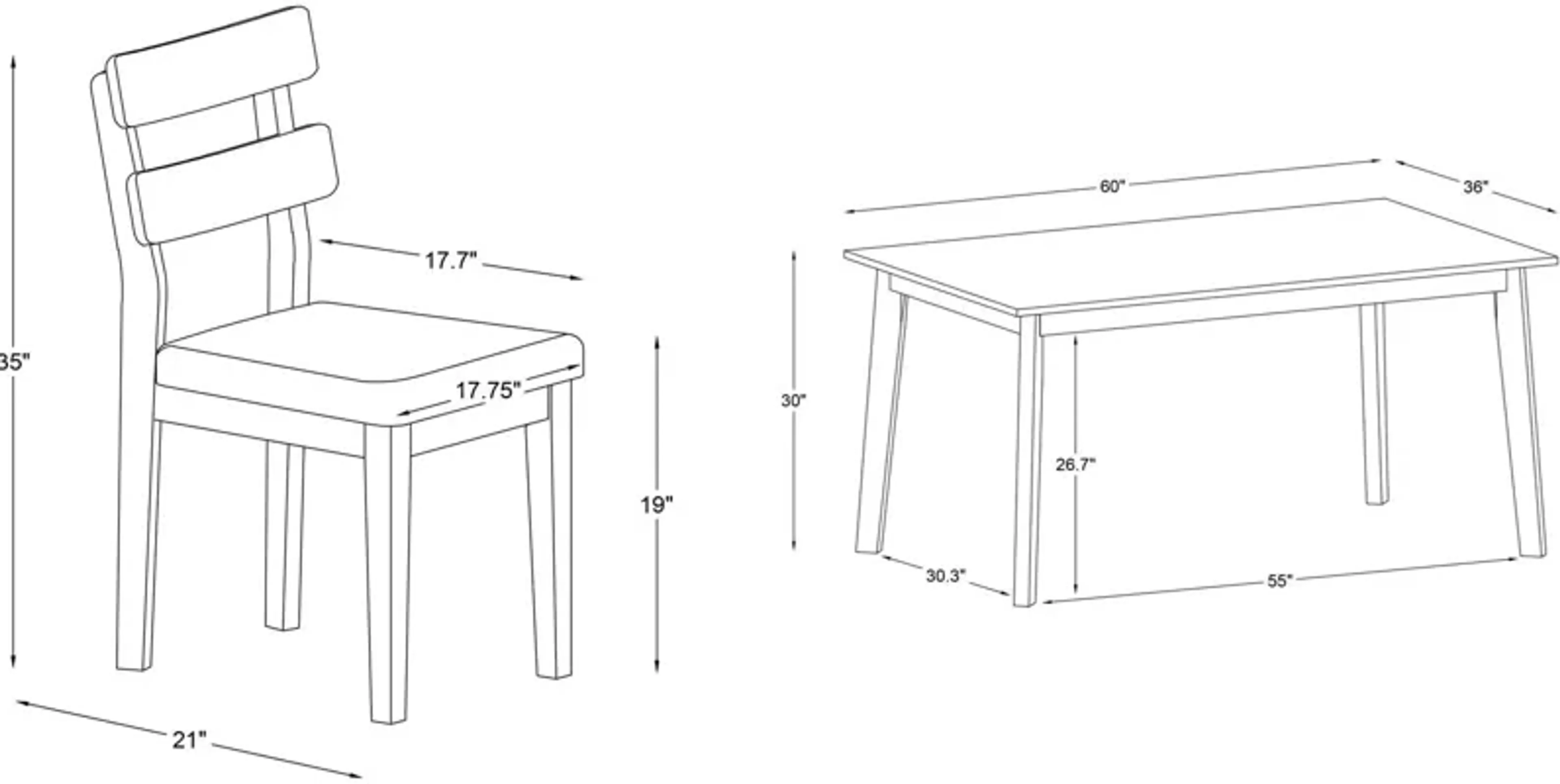 35"
17.7"
17.75"
19"
21"
60"
36"
30"
26.7"
30.3"
55"