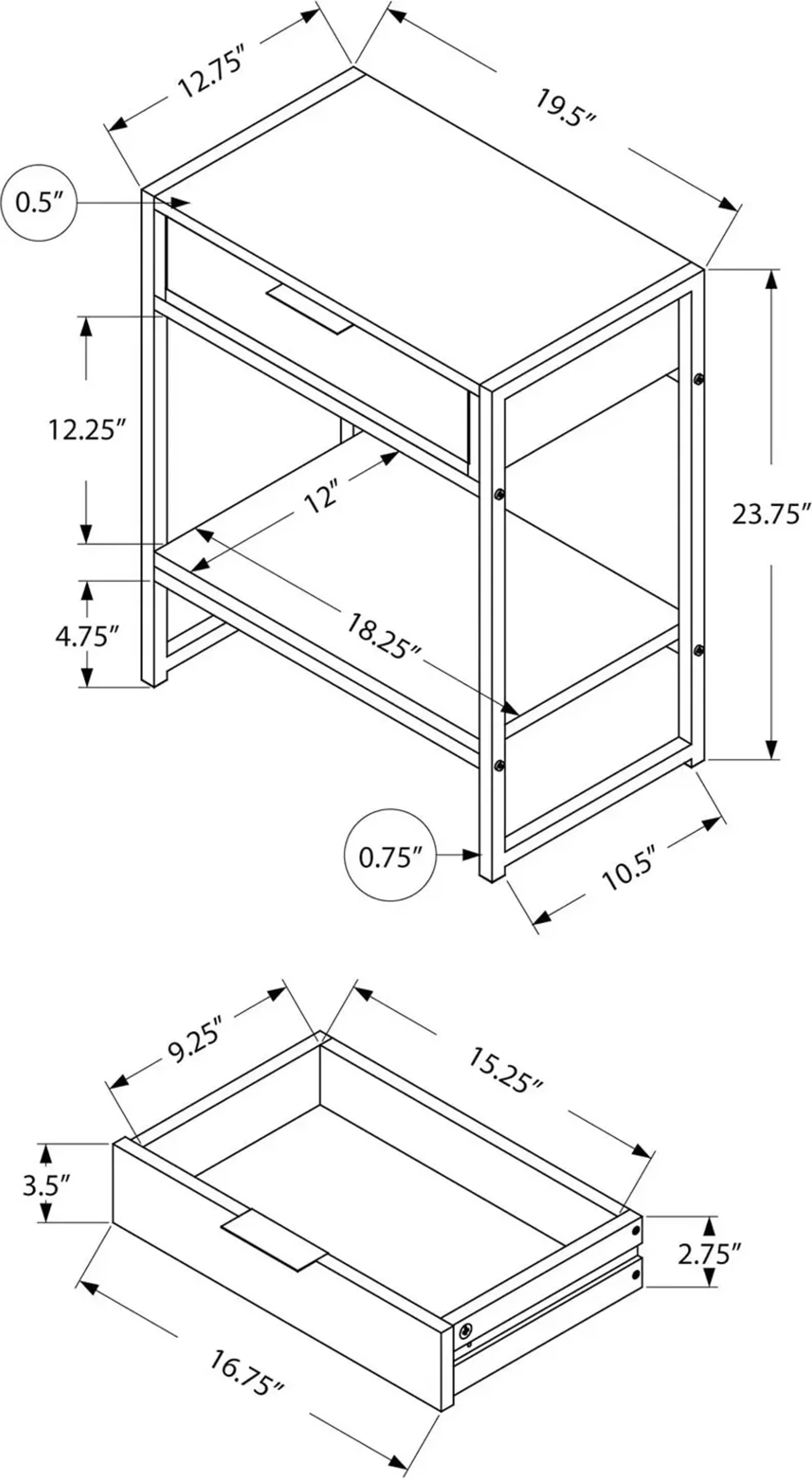 12.75″

19.5″

0.5″

12.25″

12″

23.75″

4.75″

18.25″

0.75″

10.5″

9.25″

15.25″

3.5″

2.75″

16.75″