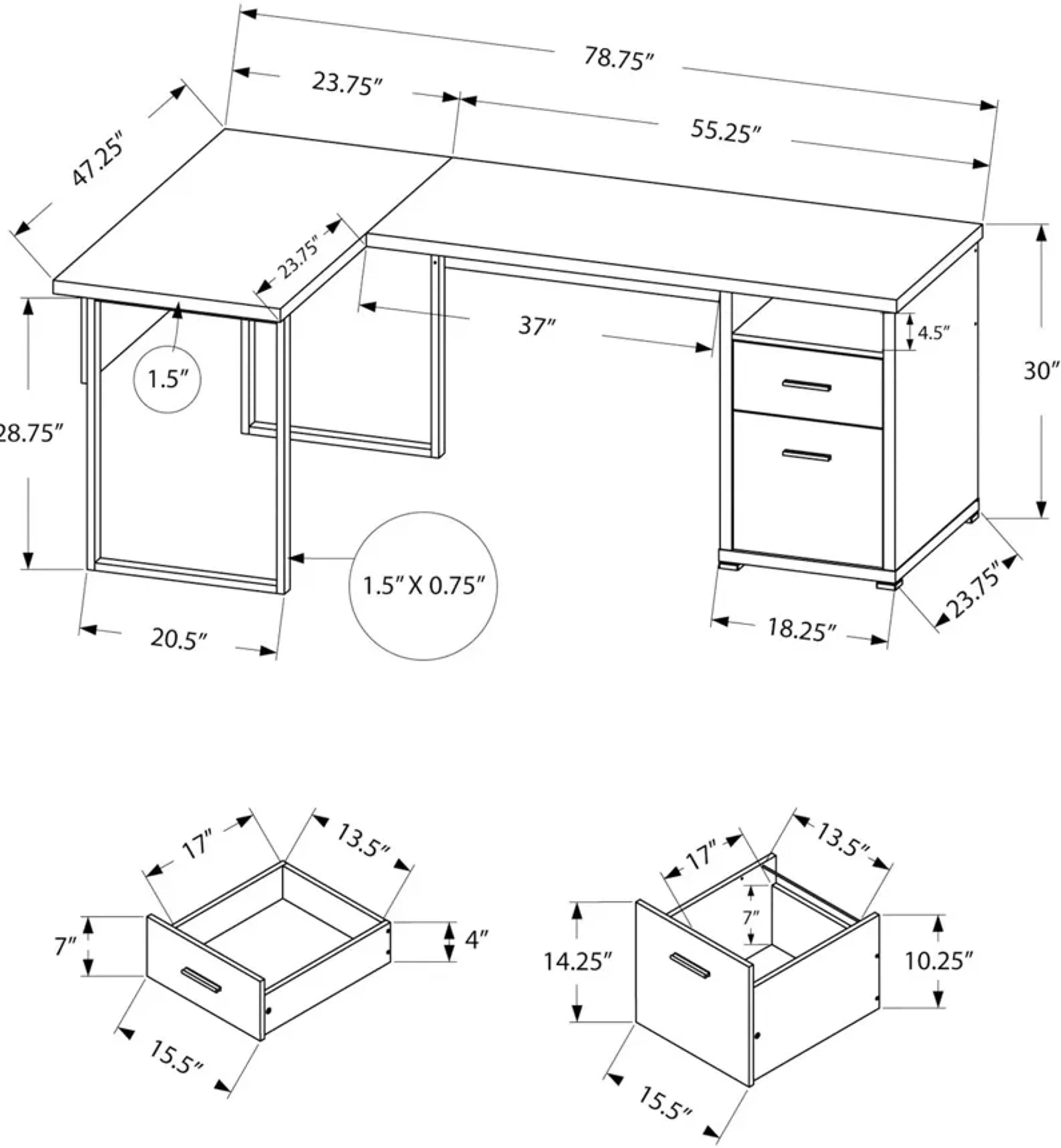 78.75″

23.75″

55.25″

47.25″

23.75″

37″

4.5″

30″

1.5″

28.75″

1.5″ X 0.75″

20.5″

18.25″

23.75″

17″

13.5″

7″

4″

15.5″

17″

13.5″

7″

14.25″

10.25″

15.5″