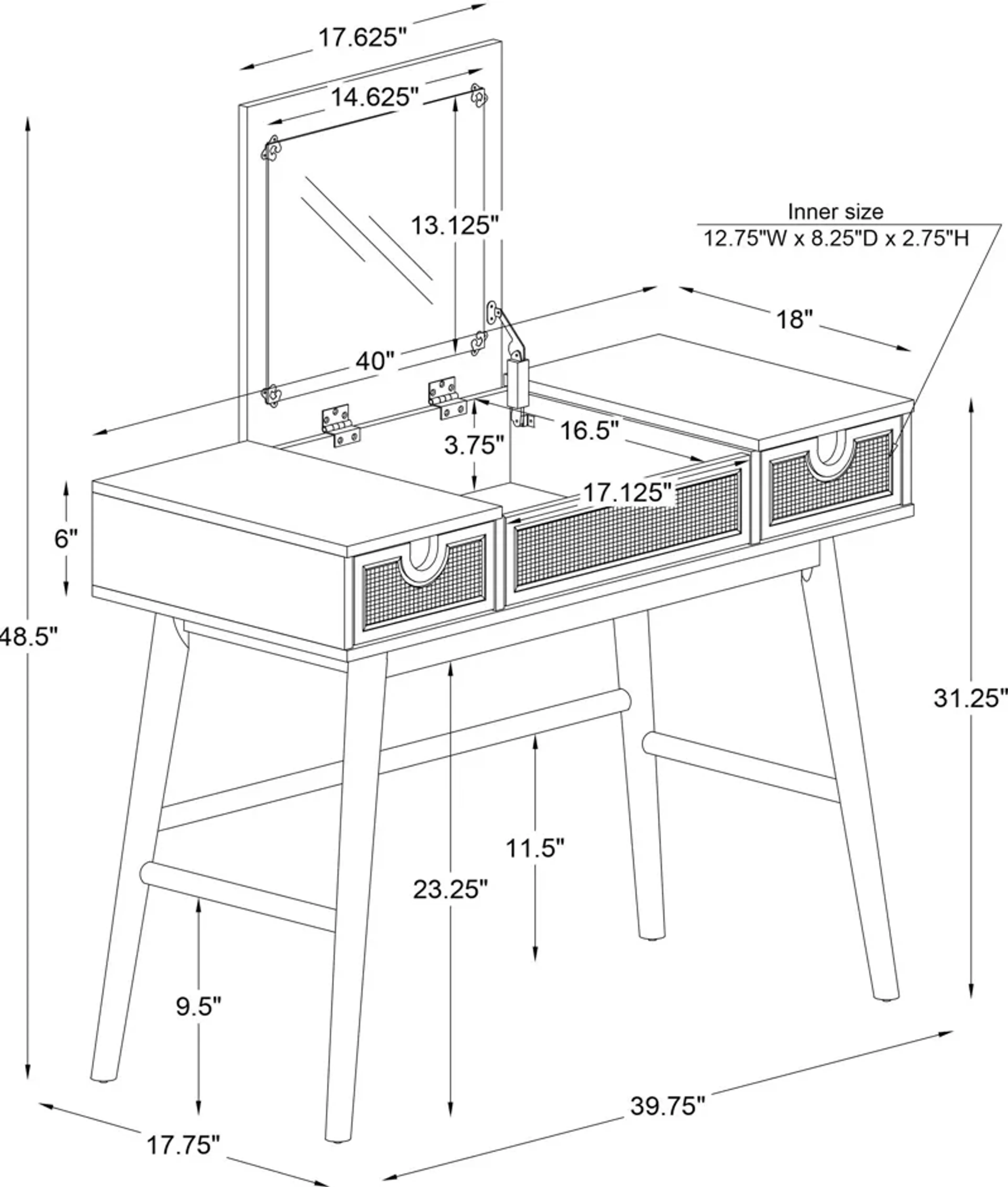 17.625"

14.625"

13.125"

Inner size
12.75"W x 8.25"D x 2.75"H

18"

40"

16.5"

3.75"

17.125"

6"

48.5"

31.25"

11.5"

23.25"

9.5"

39.75"

17.75"