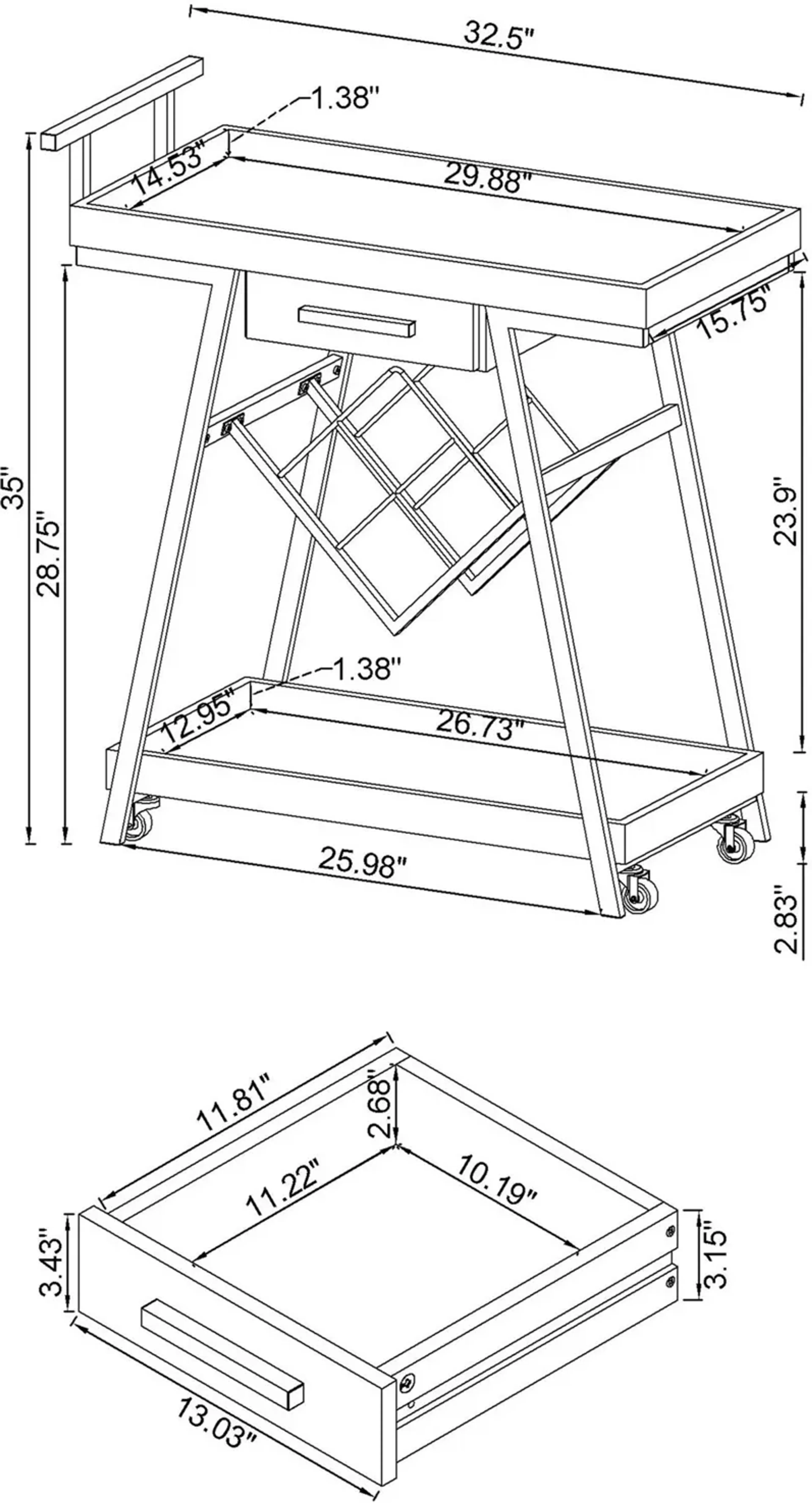 32.5"
1.38"
14.53"
29.88"
15.75"
35"
28.75"
23.9"
1.38"
12.95"
26.73"
25.98"
2.83"

11.81"
2.68"
11.22"
10.19"
3.43"
3.15"
13.03"