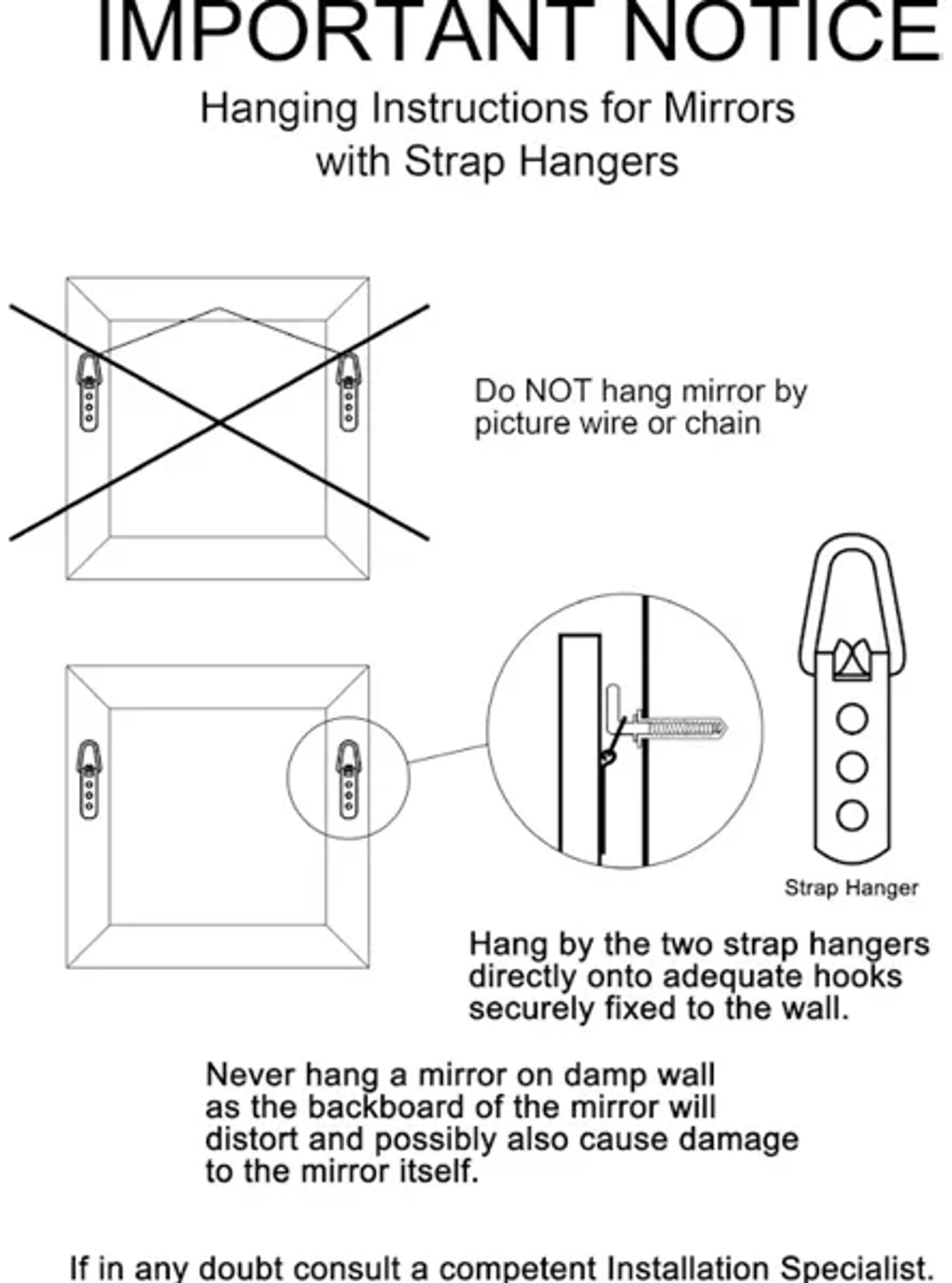 IMPORTANT NOTICE

Hanging Instructions for Mirrors with Strap Hangers

Do NOT hang mirror by picture wire or chain

Strap Hanger

Hang by the two strap hangers directly onto adequate hooks securely fixed to the wall.

Never hang a mirror on damp wall as the backboard of the mirror will distort and possibly also cause damage to the mirror itself.

If in any doubt consult a competent Installation Specialist.